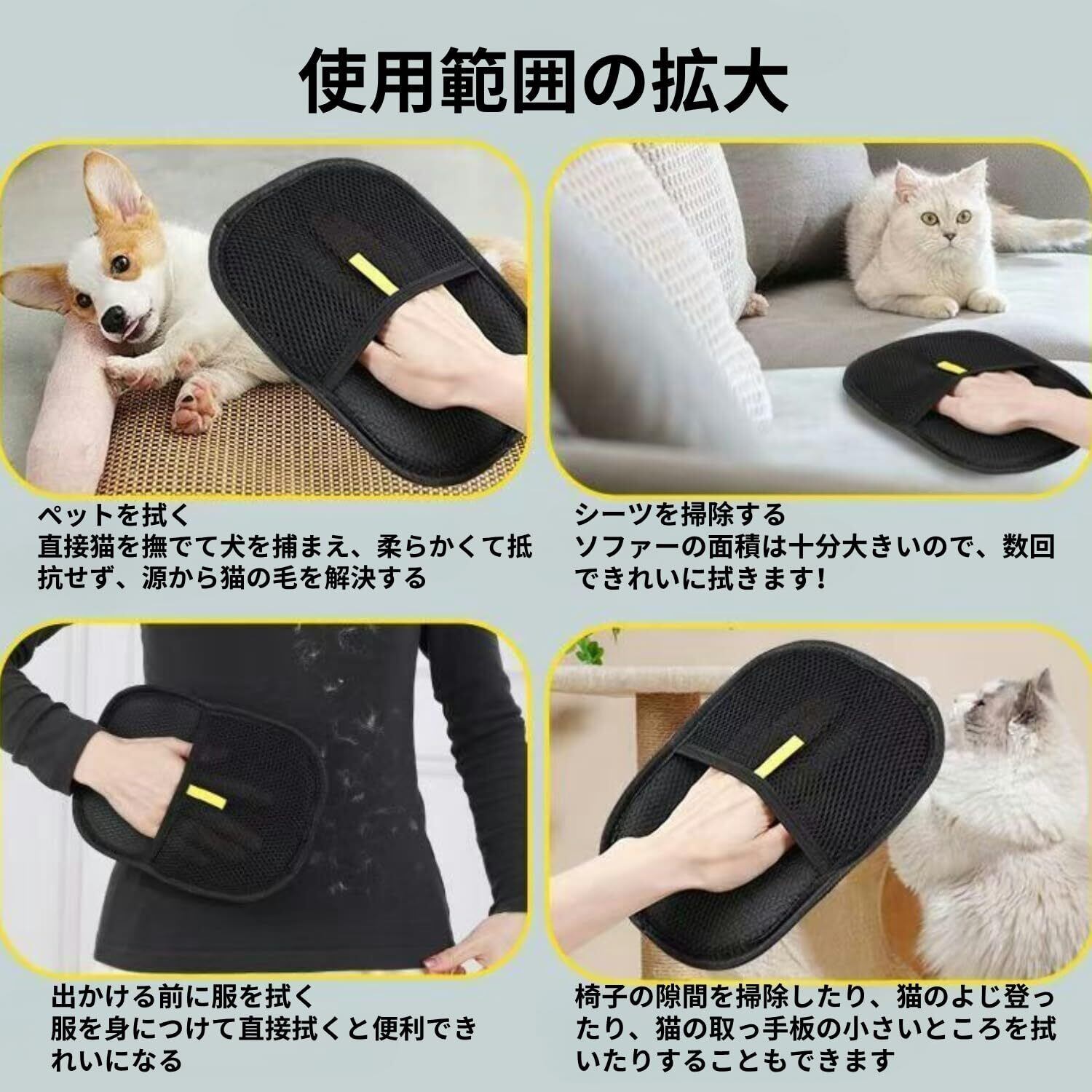 使用範囲の拡大

ペットを拭く
直接猫を撫でて犬を捕まえ、柔らかくて抵抗せず、源から猫の毛を解決する

シーツを掃除する
ソファーの面積は十分大きいので、数回できれいに拭きます!

出かける前に服を拭く
服を身につけて直接拭くと便利できれいになる

椅子の隙間を掃除したり、猫のよじ登ったり、猫の取っ手板の小さいところを拭いたりすることもできます