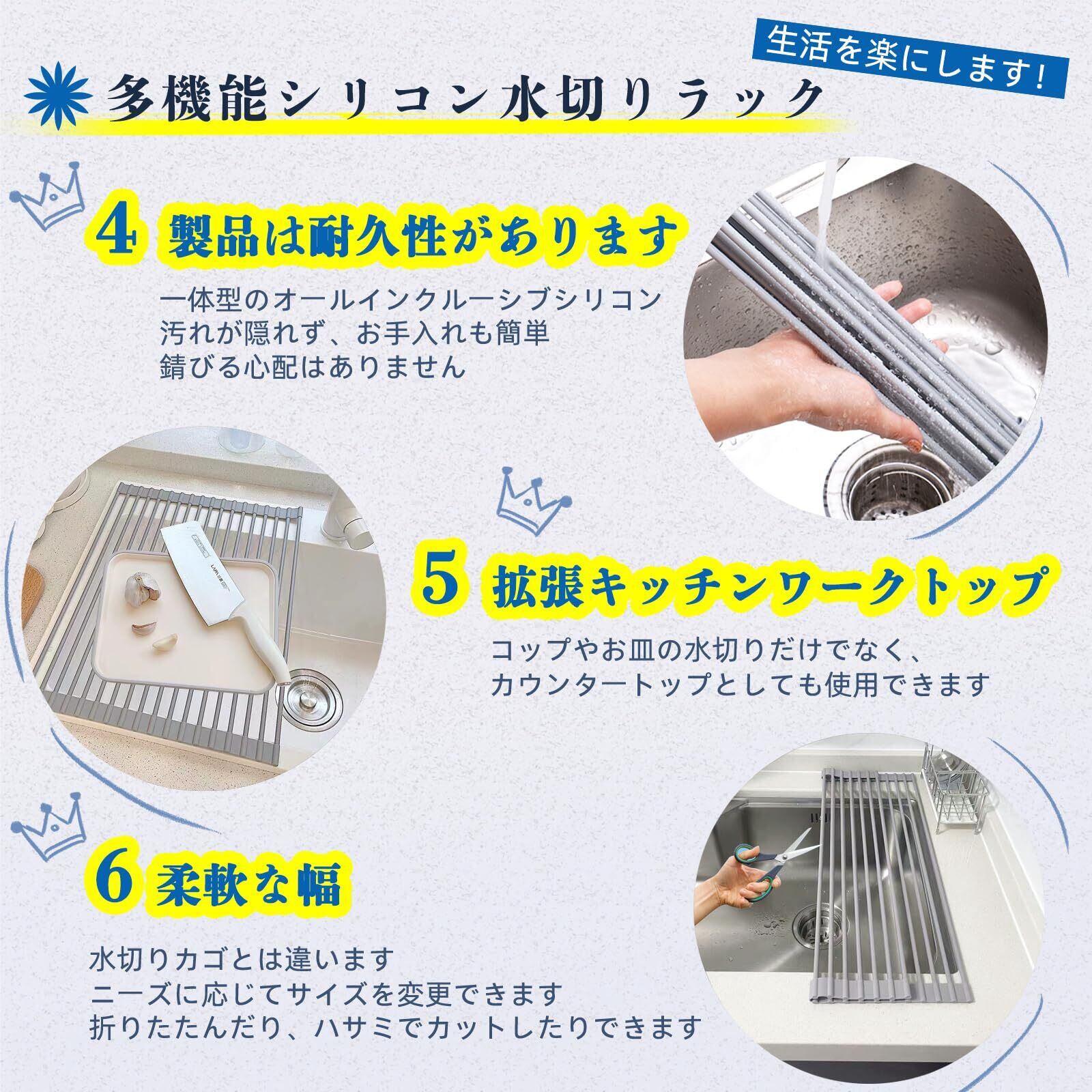 生活を楽にします!

多機能シリコン水切りラック

4 製品は耐久性があります

一体型のオールインクルーシブシリコン
汚れが隠れず、お手入れも簡単
錆びる心配はありません

5 拡張キッチンワークトップ

コップやお皿の水切りだけでなく、
カウンタートップとしても使用できます

6 柔軟な幅

水切りカゴとは違います
ニーズに応じてサイズを変更できます
折りたたんだり、ハサミでカットしたりできます