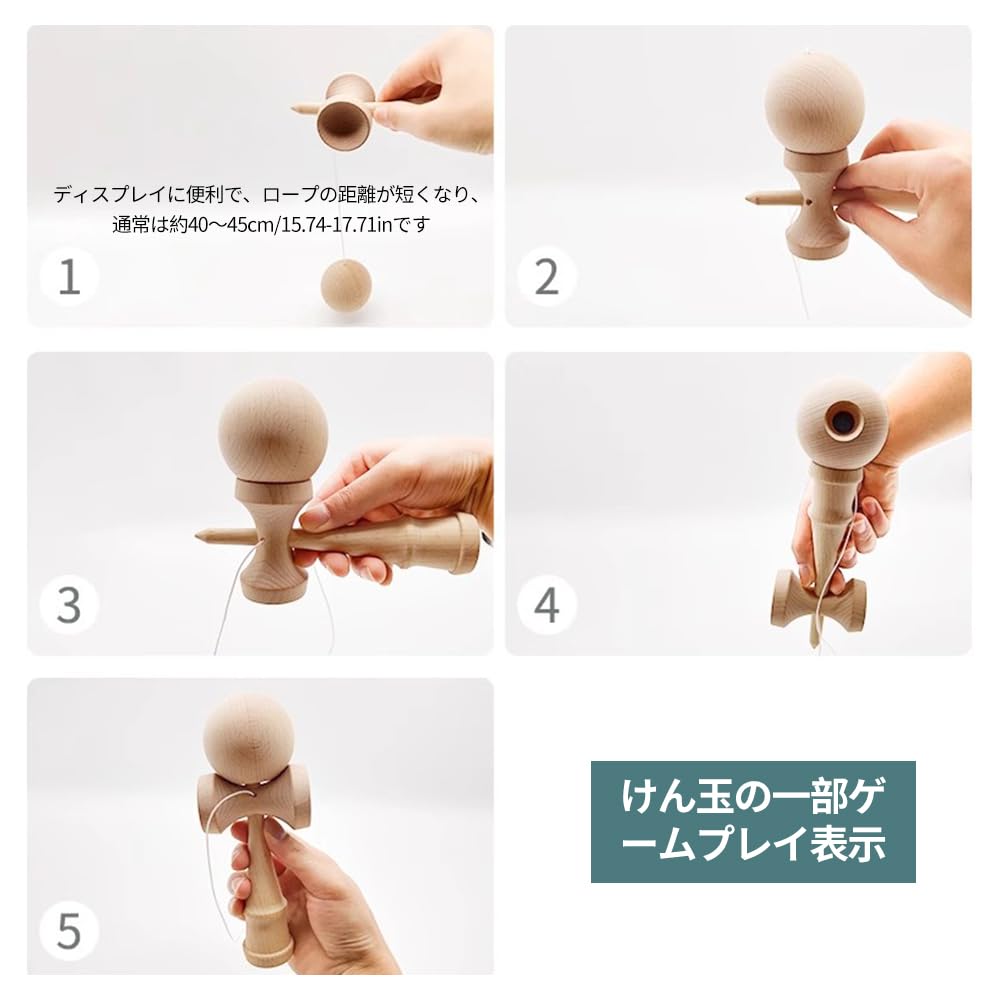 ディスプレイに便利で、ロープの距離が短くなり、通常は約40～45cm/15.74-17.71inです

1

2

3

4

5

けん玉の一部ゲームプレイ表示