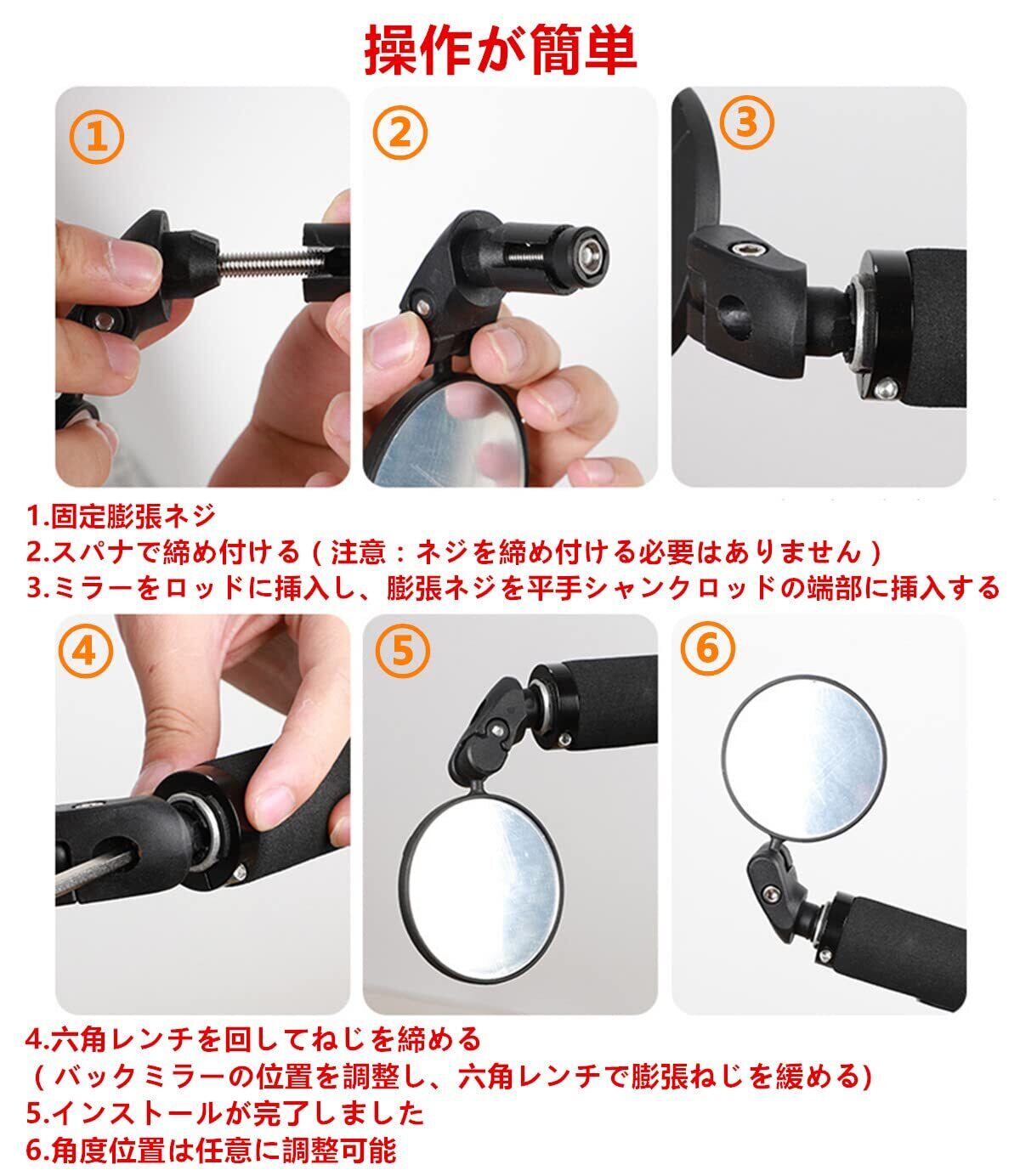 操作が簡単

①

②

③

1.固定膨張ネジ
2.スパナで締め付ける（注意：ネジを締め付ける必要はありません）
3.ミラーをロッドに挿入し、膨張ネジを平手シャンクロッドの端部に挿入する

④

⑤

⑥

4.六角レンチを回してねじを締める
（バックミラーの位置を調整し、六角レンチで膨張ねじを緩める)
5.インストールが完了しました
6.角度位置は任意に調整可能