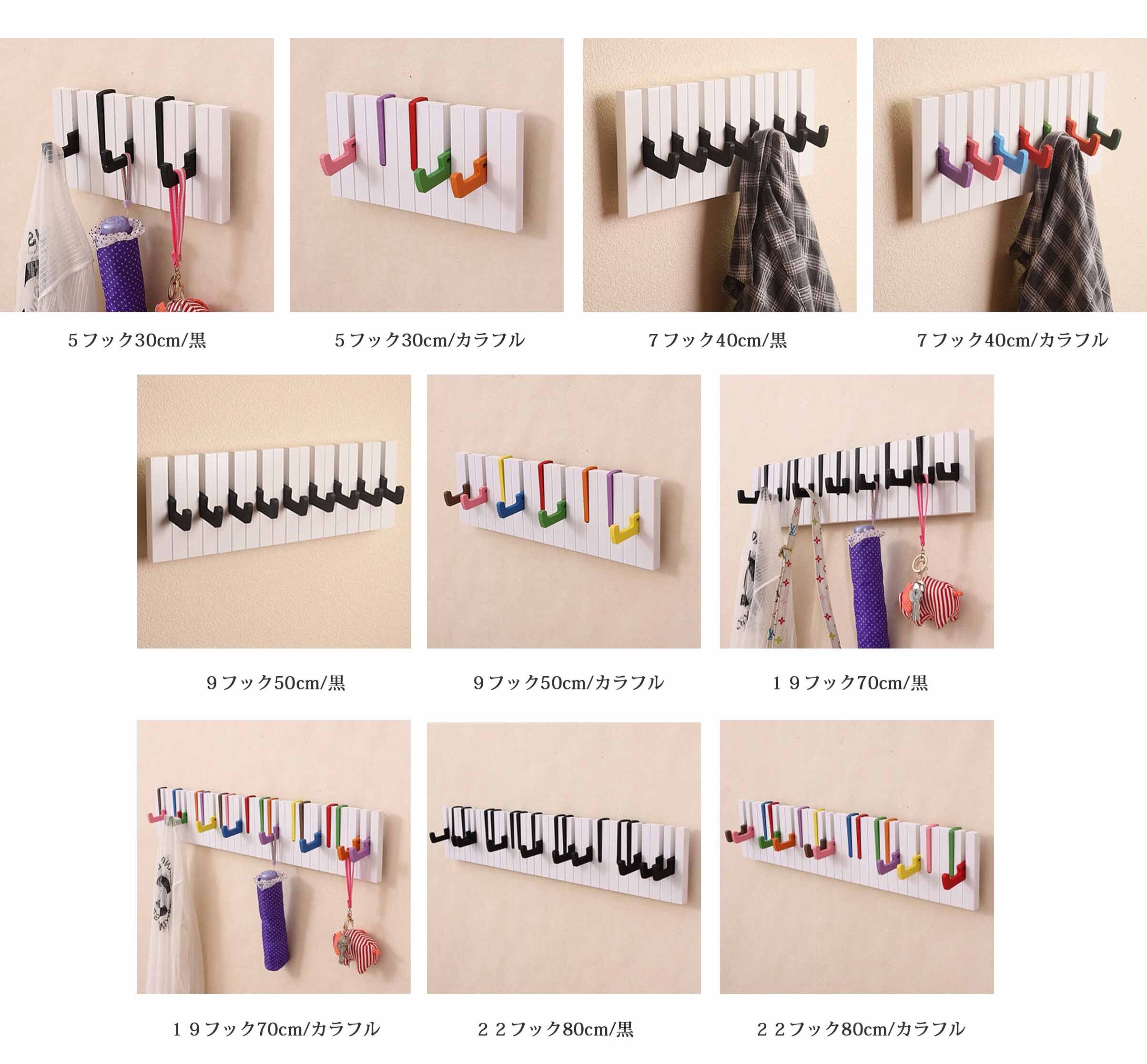 ５フック30cm/黒

５フック30cm/カラフル

７フック40cm/黒

７フック40cm/カラフル

９フック50cm/黒

９フック50cm/カラフル

１９フック70cm/黒

１９フック70cm/カラフル

２２フック80cm/黒

２２フック80cm/カラフル