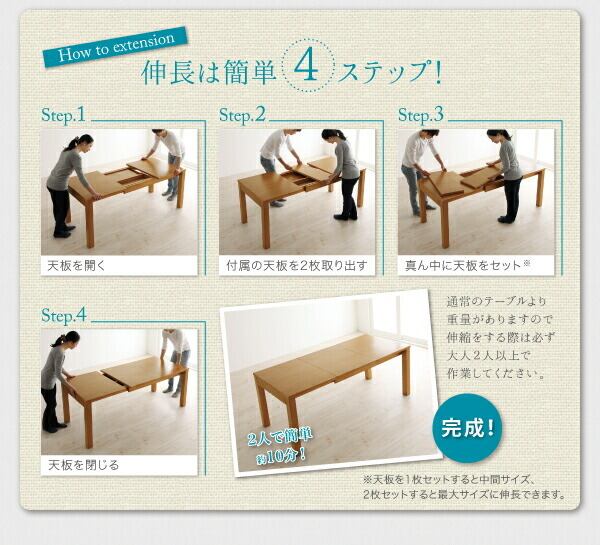 How to extension
伸長は簡単 4 ステップ!

Step.1
天板を開く

Step.2
付属の天板を2枚取り出す

Step.3
真ん中に天板をセット※

Step.4
天板を閉じる

2人で簡単 約10分!

通常のテーブルより重量がありますので伸縮をする際は必ず大人2人以上で作業してください。

完成!

※天板を1枚セットすると中間サイズ、2枚セットすると最大サイズに伸長できます。