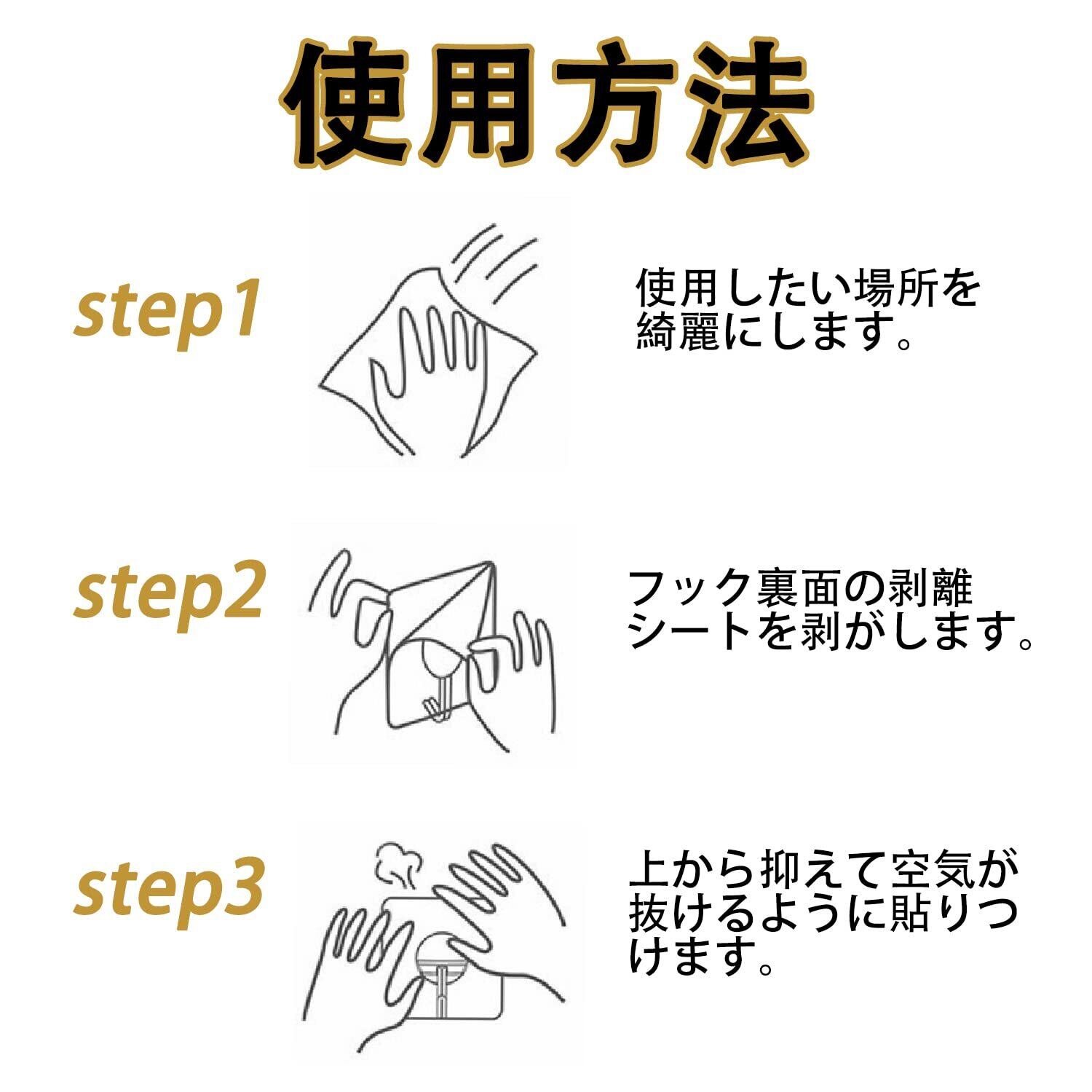 使用方法

step1

使用したい場所を綺麗にします。

step2

フック裏面の剥離シートを剥がします。

step3

上から抑えて空気が抜けるように貼りつけます。