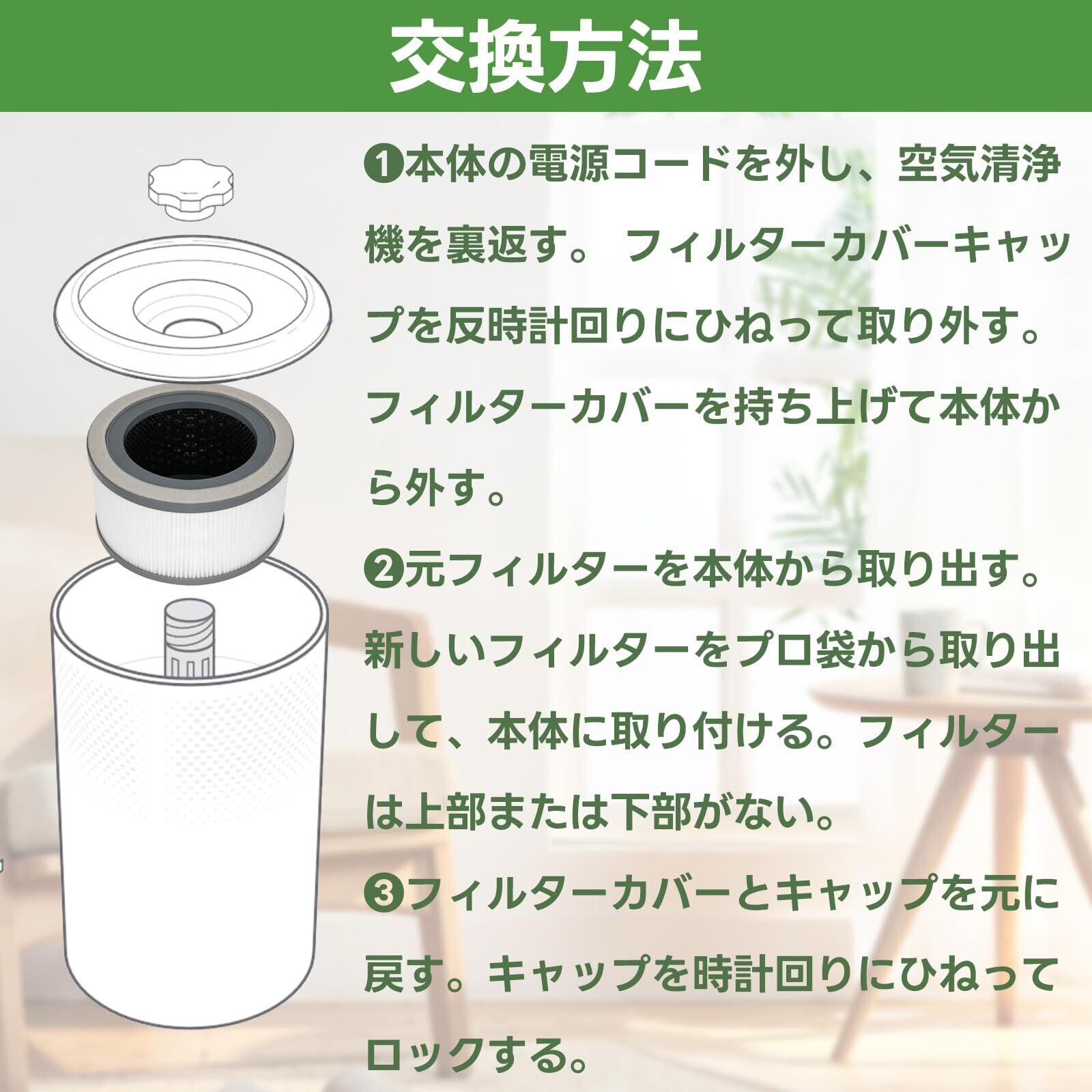 交換方法

❶本体の電源コードを外し、空気清浄機を裏返す。 フィルターカバーキャップを反時計回りにひねって取り外す。フィルターカバーを持ち上げて本体から外す。

❷元フィルターを本体から取り出す。新しいフィルターをプロ袋から取り出して、本体に取り付ける。フィルターは上部または下部がない。

❸フィルターカバーとキャップを元に戻す。キャップを時計回りにひねってロックする。