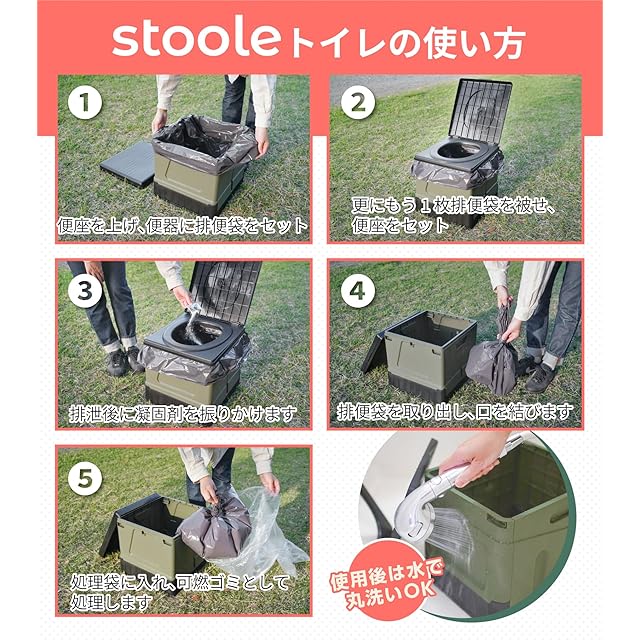 stooleトイレの使い方

1
便座を上げ、便器に排便袋をセット

2
更にもう１枚排便袋を被せ、便座をセット

3
排泄後に凝固剤を振りかけます

4
排便袋を取り出し、口を結びます

5
処理袋に入れ、可燃ゴミとして処理します

使用後は水で丸洗いOK