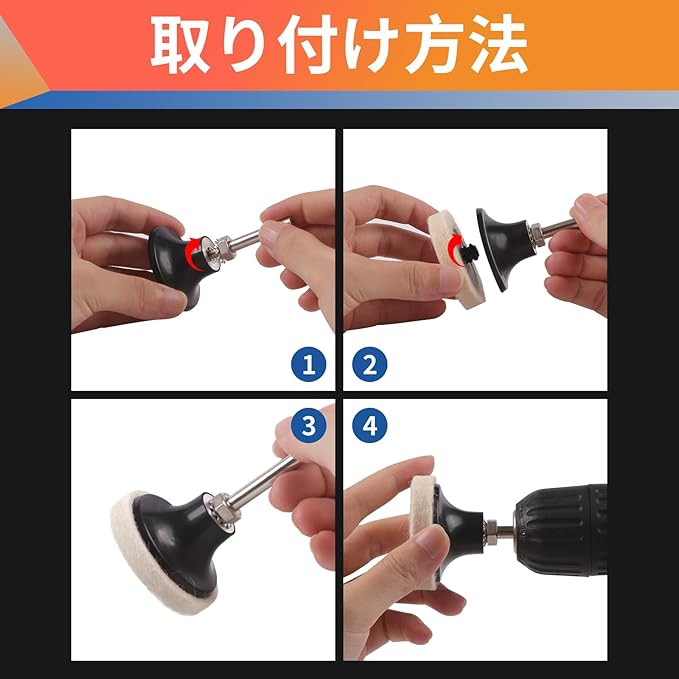 取り付け方法

1

2

3

4