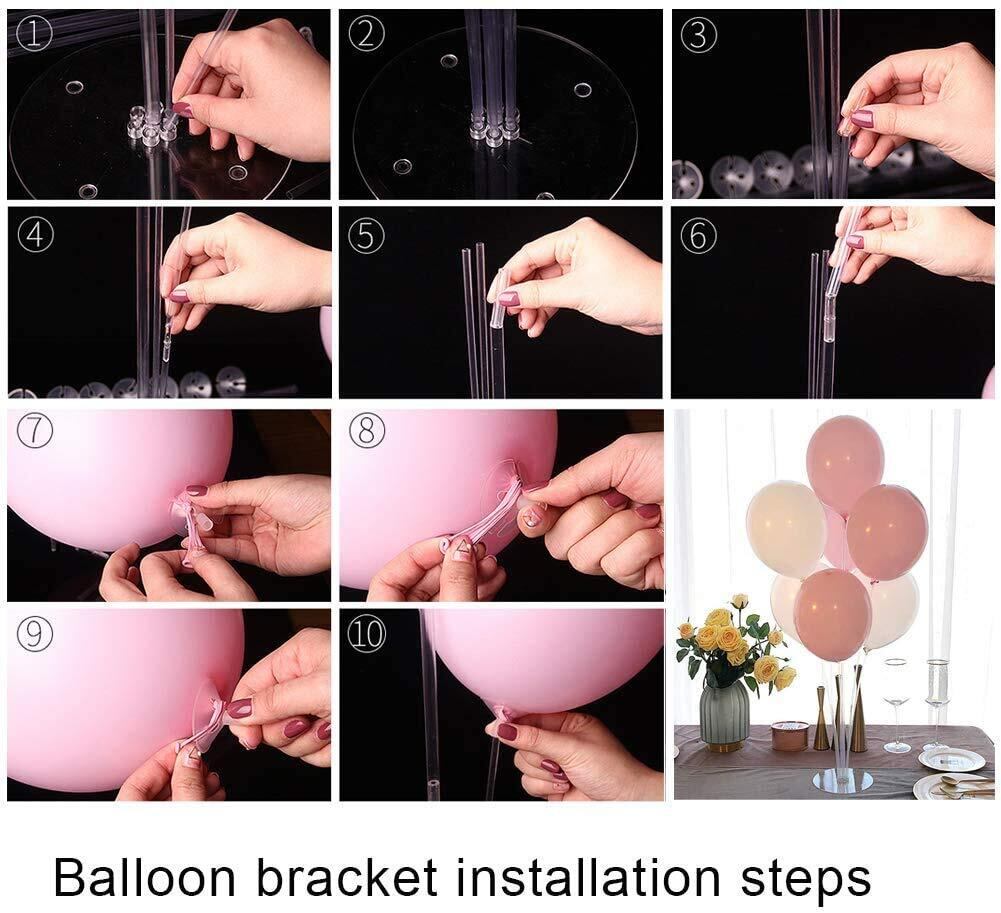 ①

②

③

④

⑤

⑥

⑦

⑧

⑨

⑩

Balloon bracket installation steps