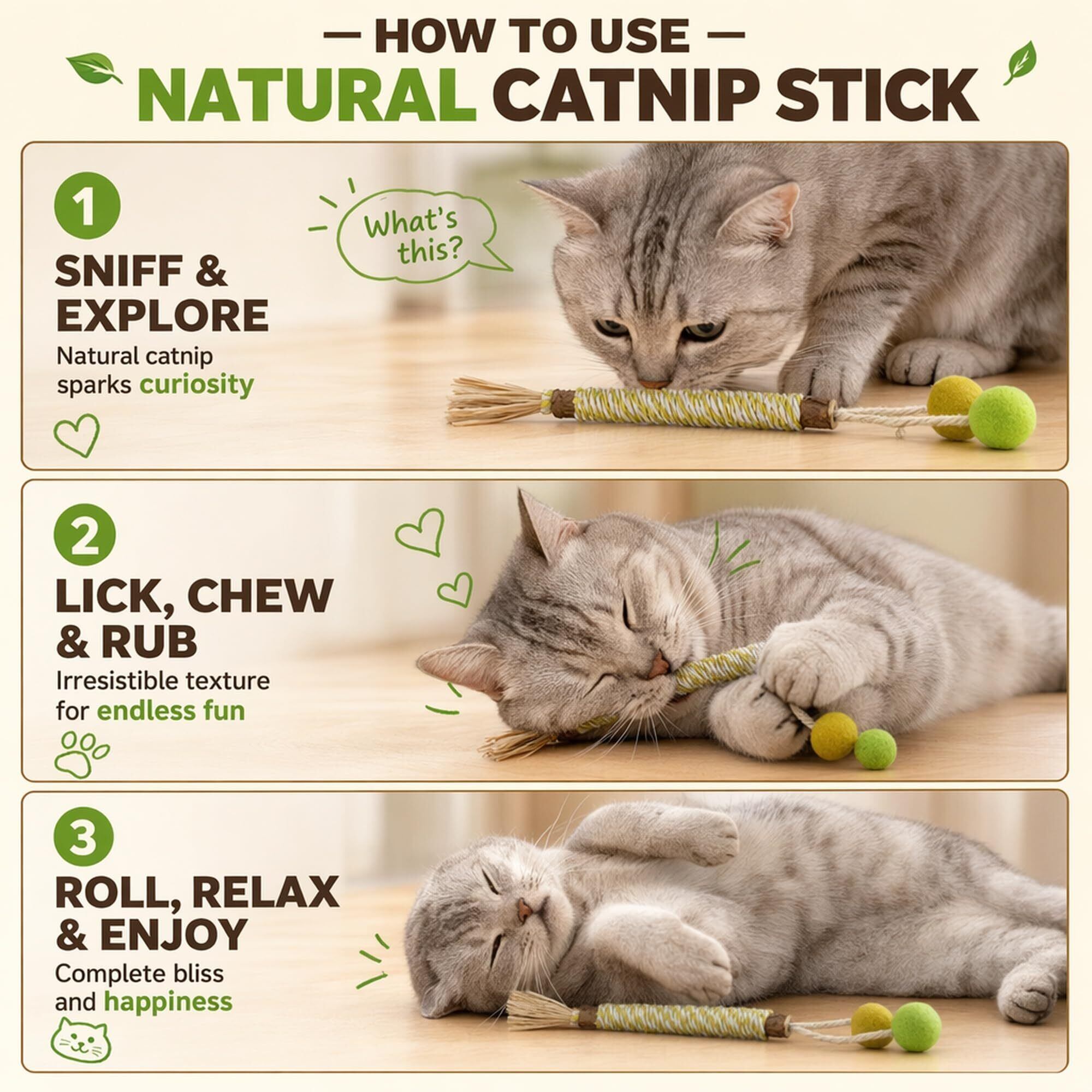 — HOW TO USE —

NATURAL CATNIP STICK

1

SNIFF & EXPLORE

Natural catnip sparks curiosity

What's this?

2

LICK, CHEW & RUB

Irresistible texture for endless fun

3

ROLL, RELAX & ENJOY

Complete bliss and happiness