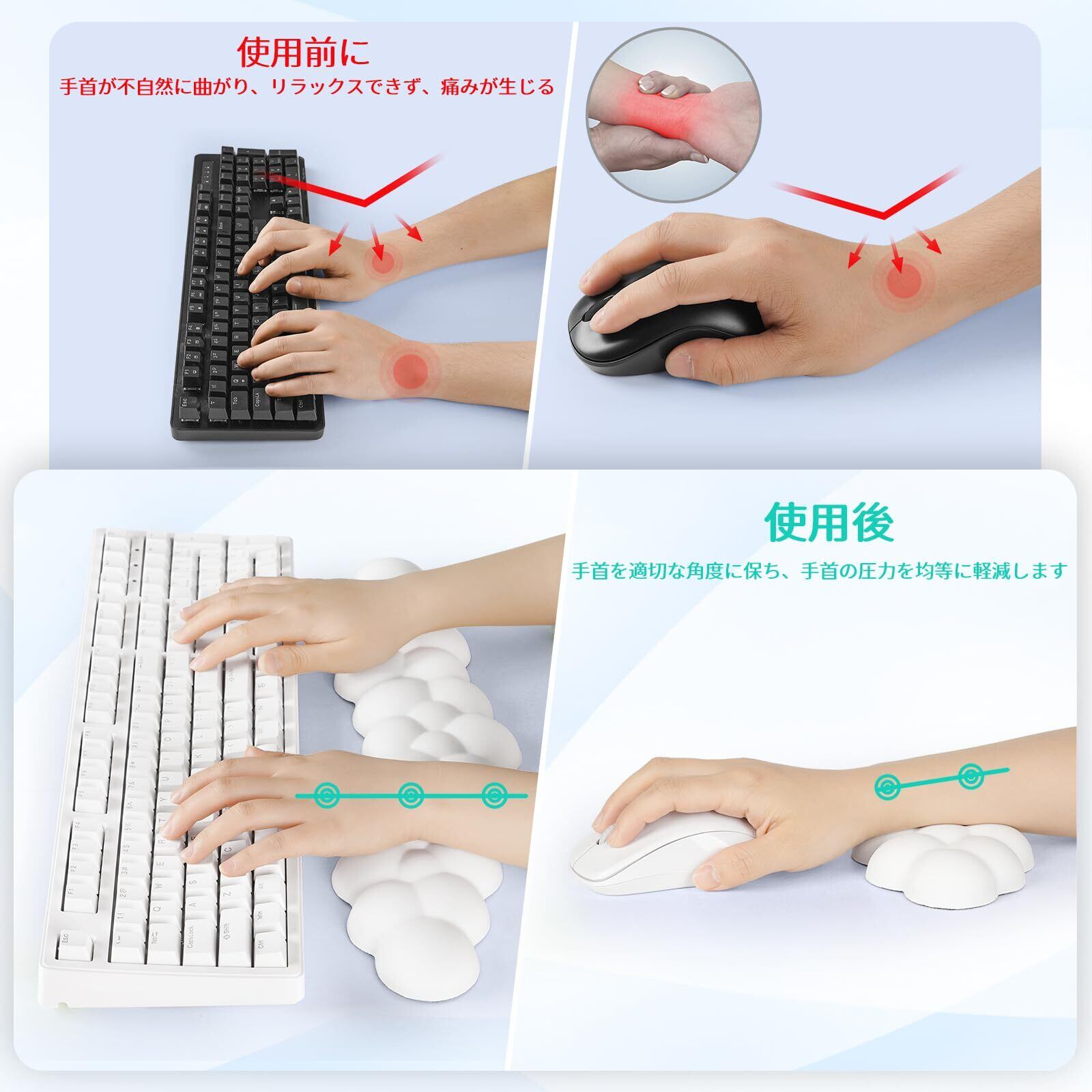 使用前に
手首が不自然に曲がり、リラックスできず、痛みが生じる

使用後
手首を適切な角度に保ち、手首の圧力を均等に軽減します