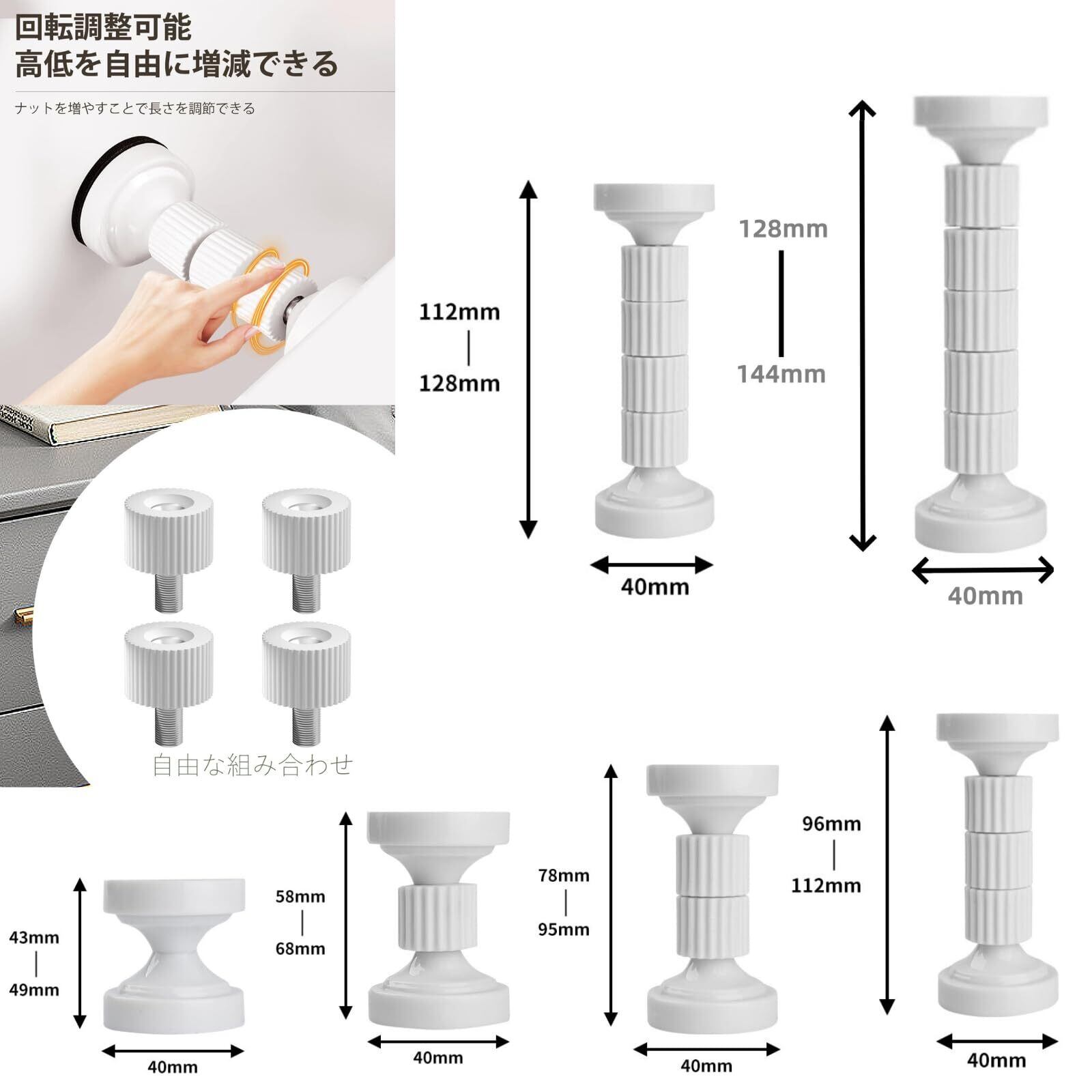 回転調整可能
高低を自由に増減できる

ナットを増やすことで長さを調節できる

自由な組み合わせ

112mm
|
128mm

40mm

128mm
|
144mm

40mm

43mm
|
49mm

40mm

58mm
|
68mm

40mm

78mm
|
95mm

40mm

96mm
|
112mm

40mm