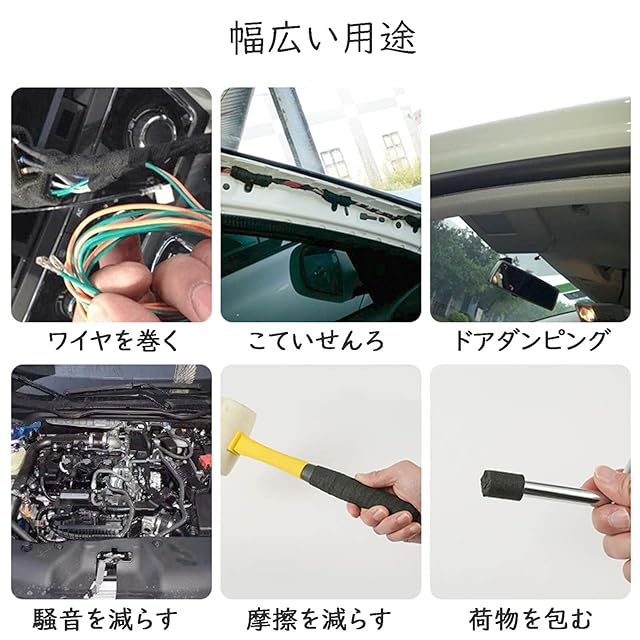 幅広い用途

ワイヤを巻く

こていせんろ

ドアダンピング

騒音を減らす

摩擦を減らす

荷物を包む