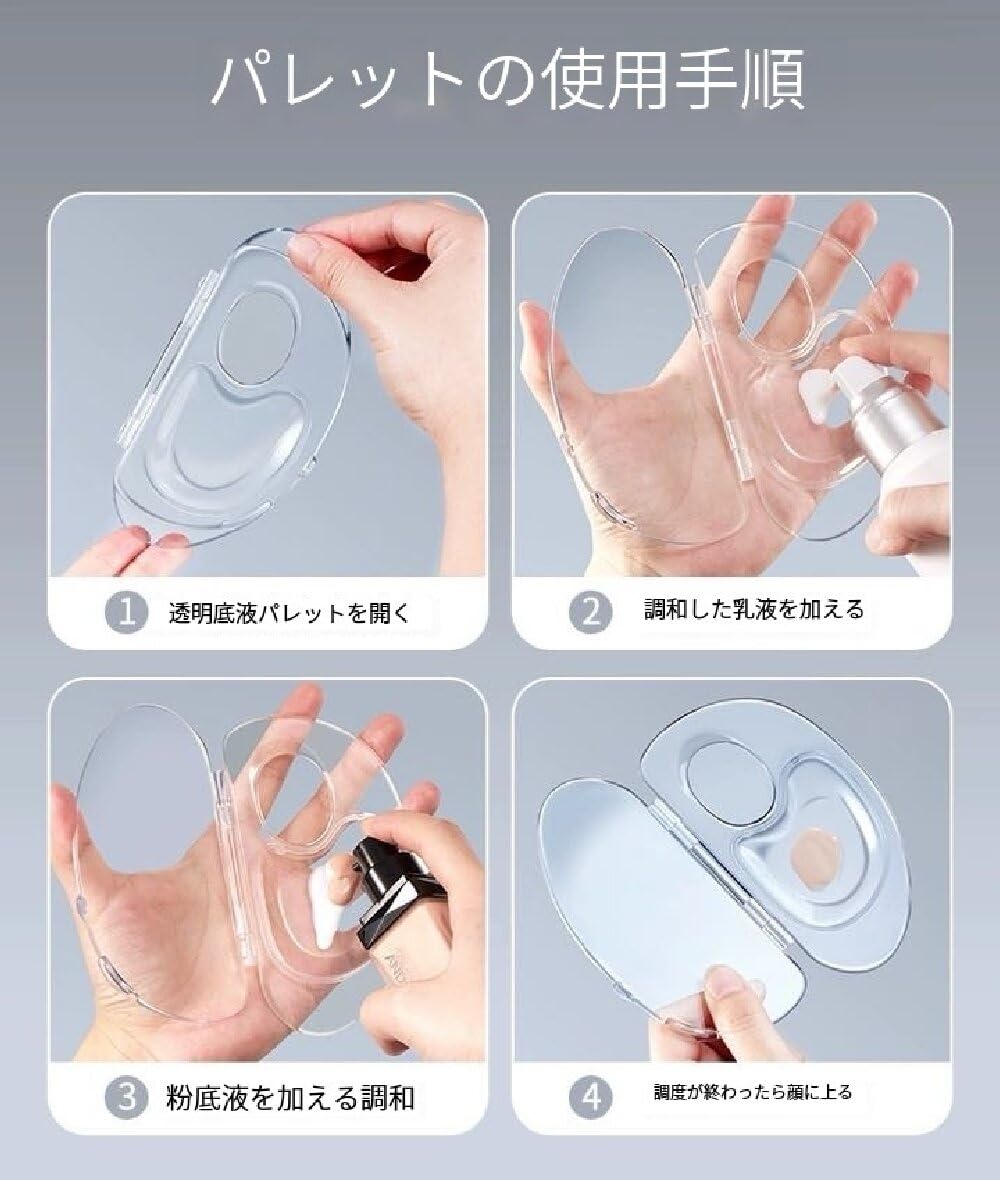 パレットの使用手順

1 透明底液パレットを開く

2 調和した乳液を加える

3 粉底液を加える調和

4 調度が終わったら顔に上る