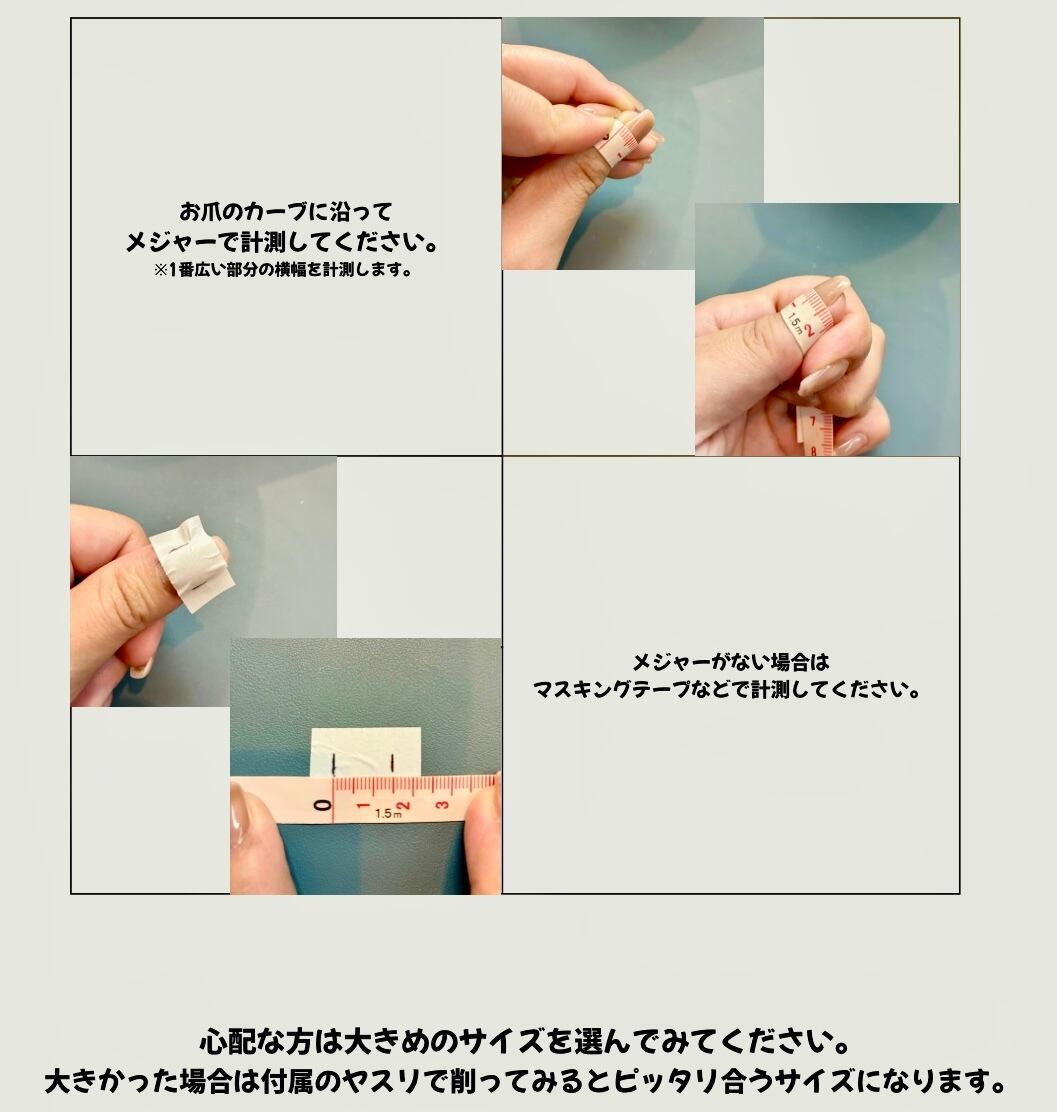 お爪のカーブに沿って
メジャーで計測してください。
※1番広い部分の横幅を計測します。

1.5m 2
7
8

0 1 2 3
1.5m

メジャーがない場合は
マスキングテープなどで計測してください。

心配な方は大きめのサイズを選んでみてください。
大きかった場合は付属のヤスリで削ってみるとピッタリ合うサイズになります。