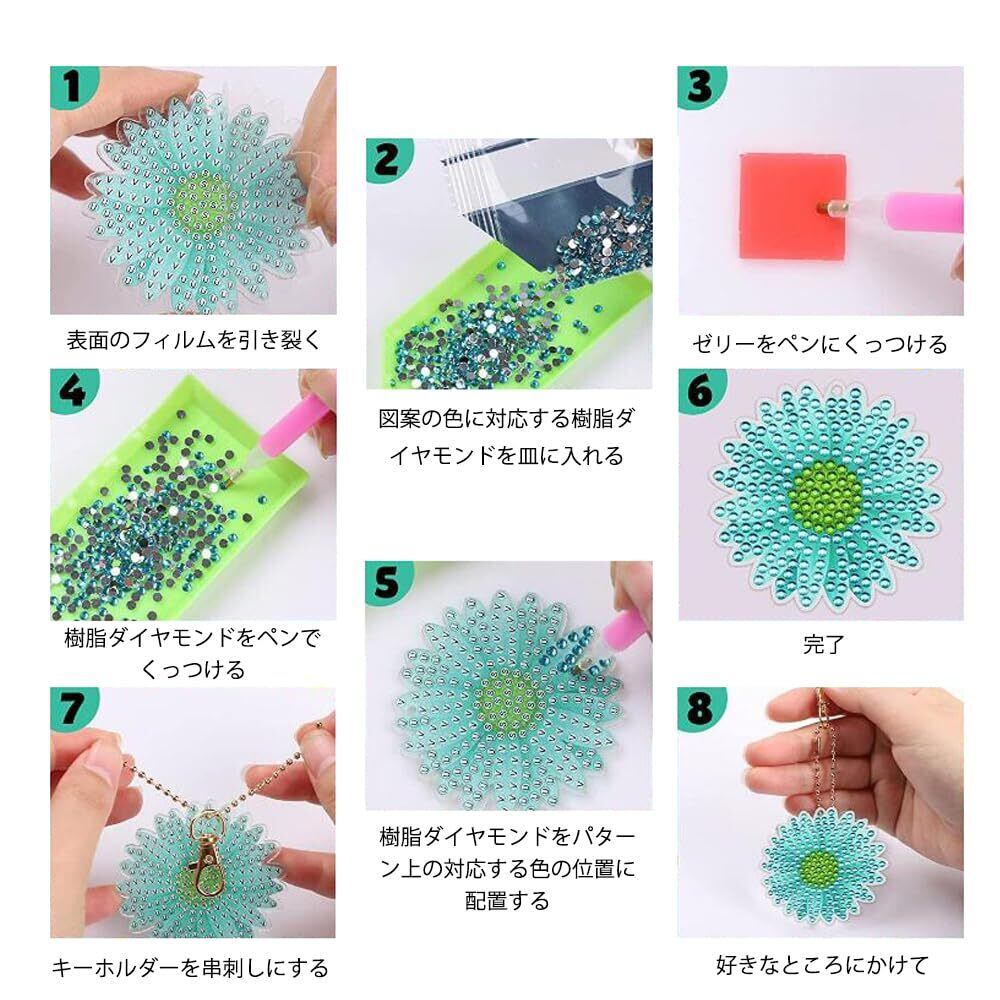 1

表面のフィルムを引き裂く

2

図案の色に対応する樹脂ダイヤモンドを皿に入れる

3

ゼリーをペンにくっつける

4

樹脂ダイヤモンドをペンでくっつける

5

樹脂ダイヤモンドをパターン上の対応する色の位置に配置する

6

完了

7

キーホルダーを串刺しにする

8

好きなところにかけて