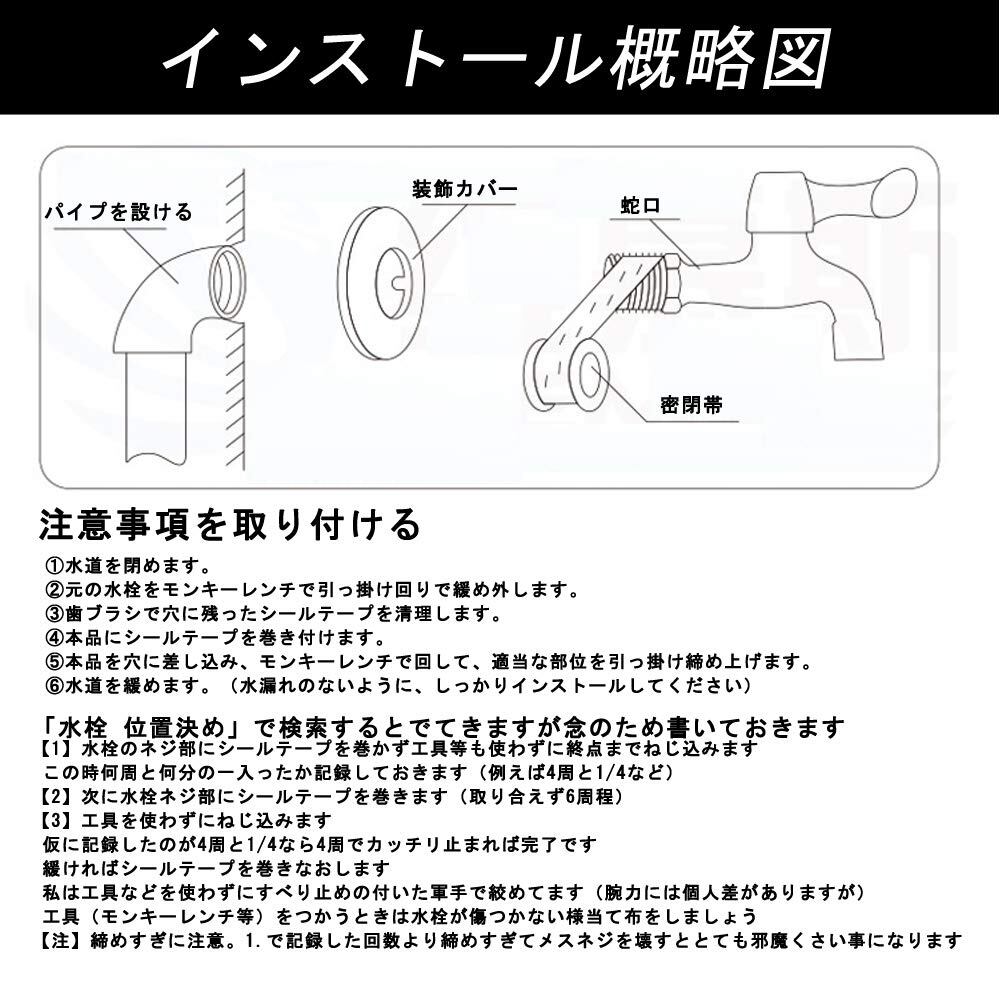 インストール概略図

パイプを設ける

装飾カバー

蛇口

密閉帯

注意事項を取り付ける

①水道を閉めます。
②元の水栓をモンキーレンチで引っ掛け回りで緩め外します。
③歯ブラシで穴に残ったシールテープを清理します。
④本品にシールテープを巻き付けます。
⑤本品を穴に差し込み、モンキーレンチで回して、適当な部位を引っ掛け締め上げます。
⑥水道を緩めます。（水漏れのないように、しっかりインストールしてください）

「水栓 位置決め」で検索するとでてきますが念のため書いておきます
【1】水栓のネジ部にシールテープを巻かず工具等も使わずに終点までねじ込みます
この時何周と何分の一入ったか記録しておきます（例えば4周と1/4など）
【2】次に水栓ネジ部にシールテープを巻きます（取り合えず6周程）
【3】工具を使わずにねじ込みます
仮に記録したのが4周と1/4なら4周でカッチリ止まれば完了です
緩ければシールテープを巻きなおします
私は工具などを使わずにすべり止めの付いた軍手で絞めてます（腕力には個人差がありますが）
工具（モンキーレンチ等）をつかうときは水栓が傷つかない様当て布をしましょう
【注】締めすぎに注意。1.で記録した回数より締めすぎてメスネジを壊すととても邪魔くさい事になります