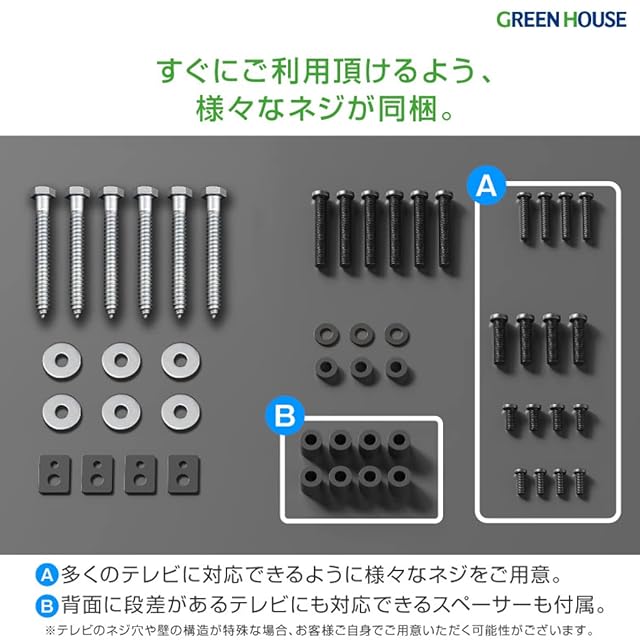 GREEN HOUSE

すぐにご利用頂けるよう、
様々なネジが同梱。

A

B

A 多くのテレビに対応できるように様々なネジをご用意。
B 背面に段差があるテレビにも対応できるスペーサーも付属。
※テレビのネジ穴や壁の構造が特殊な場合、お客様ご自身でご用意いただく可能性がございます。