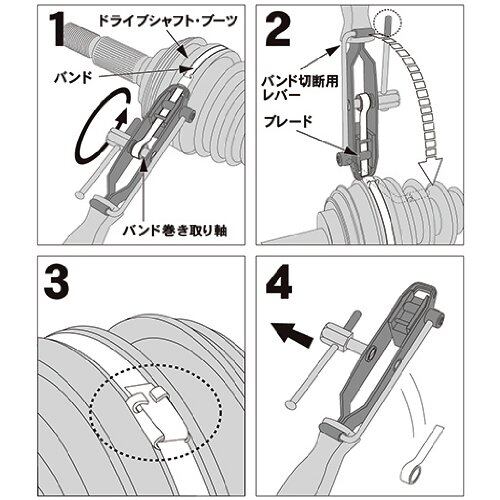 1

ドライブシャフト・ブーツ

バンド

バンド巻き取り軸

2

バンド切断用レバー

ブレード

3

4