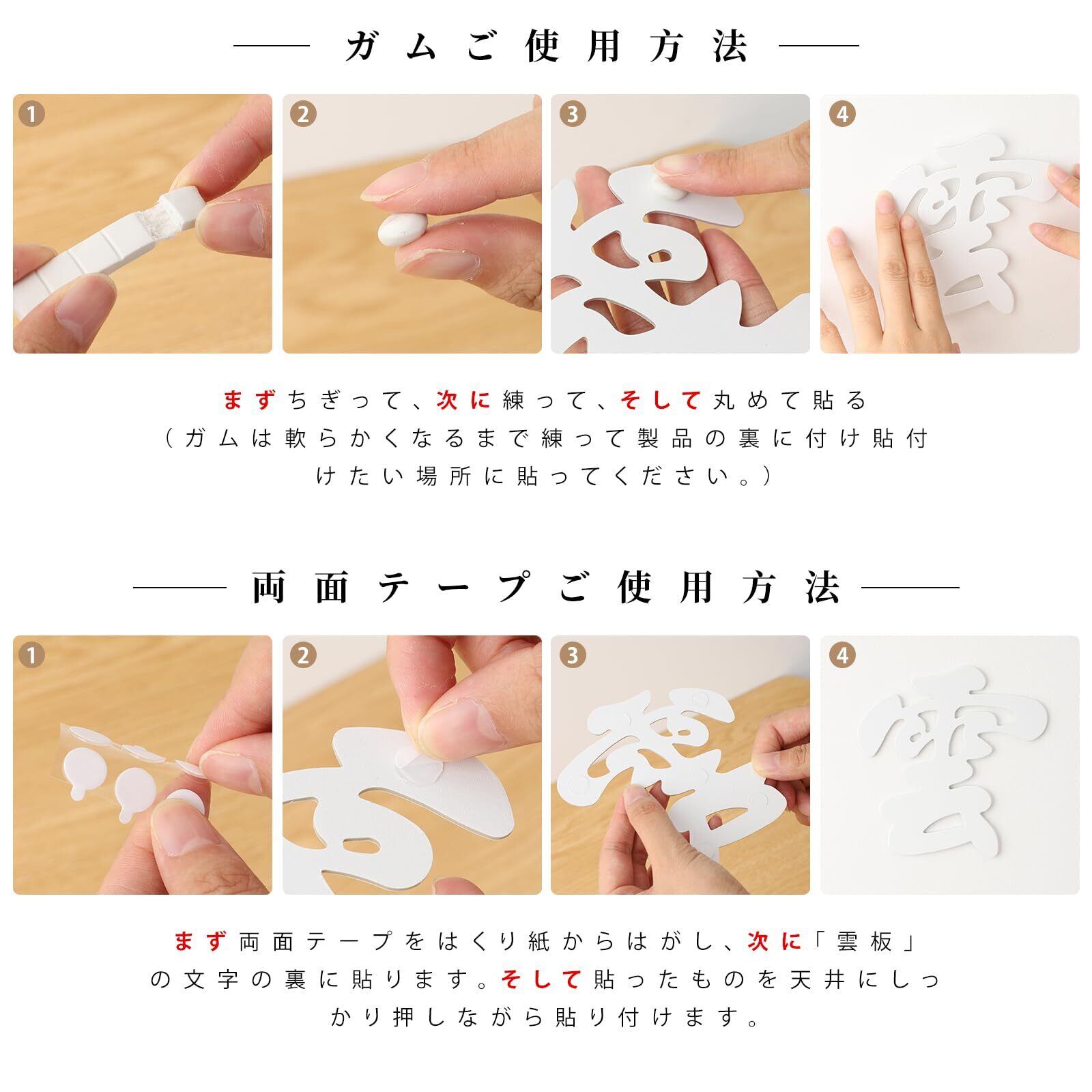 ガムご使用方法

1

2

3

4

まずちぎって、次に練って、そして丸めて貼る
（ガムは軟らかくなるまで練って製品の裏に付け貼付けたい場所に貼ってください。）

両面テープご使用方法

1

2

3

4

まず両面テープをはくり紙からはがし、次に「雲板」の文字の裏に貼ります。そして貼ったものを天井にしっかり押しながら貼り付けます。