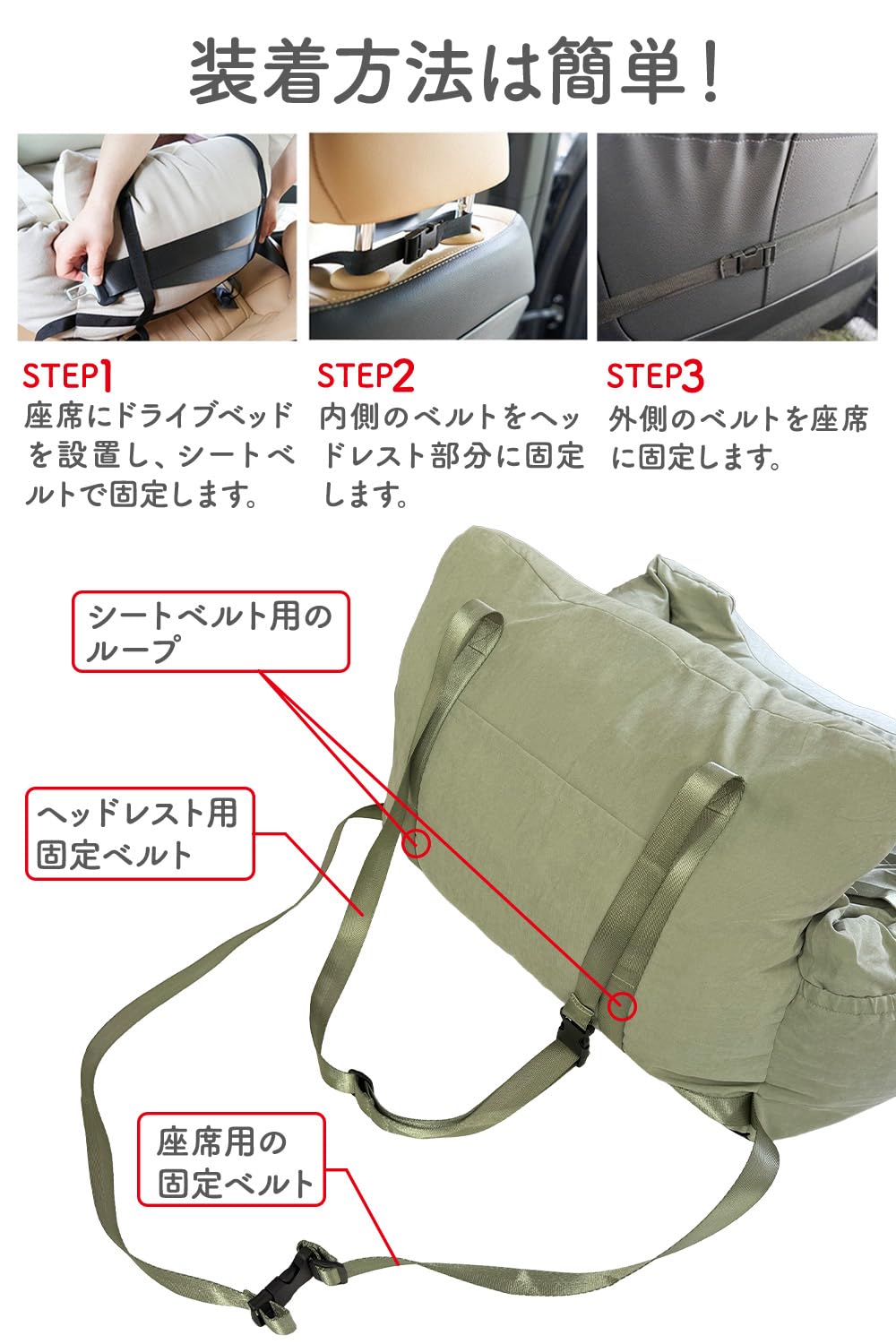 装着方法は簡単！

STEP1
座席にドライブベッドを設置し、シートベルトで固定します。

STEP2
内側のベルトをヘッドレスト部分に固定します。

STEP3
外側のベルトを座席に固定します。

シートベルト用のループ

ヘッドレスト用固定ベルト

座席用の固定ベルト