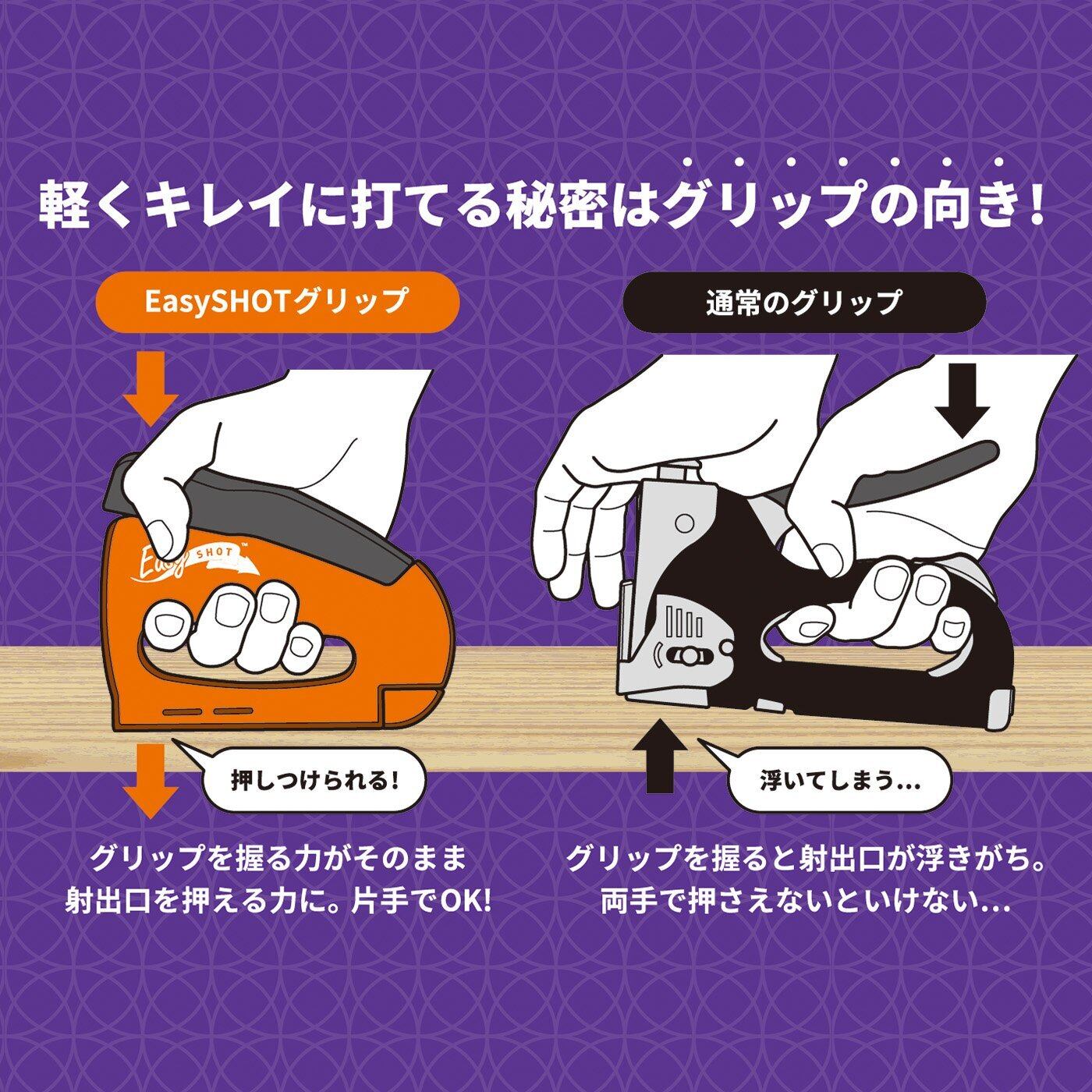 軽くキレイに打てる秘密はグリップの向き！

EasySHOTグリップ

Easy SHOT™

押しつけられる！

グリップを握る力がそのまま射出口を押える力に。片手でOK!

通常のグリップ

浮いてしまう…

グリップを握ると射出口が浮きがち。両手で押さえないといけない…