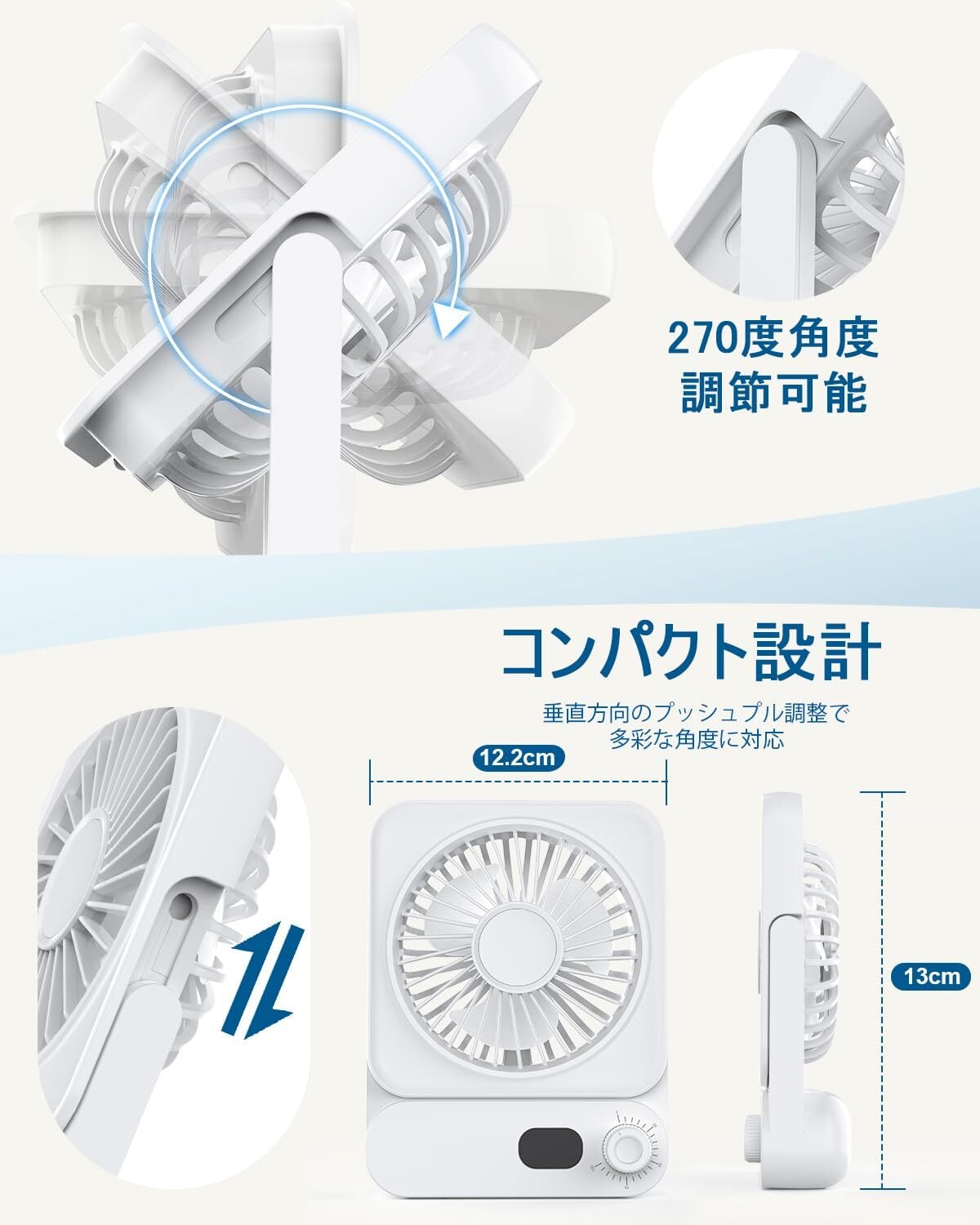 270度角度
調節可能

コンパクト設計

垂直方向のプッシュプル調整で
多彩な角度に対応

12.2cm

13cm