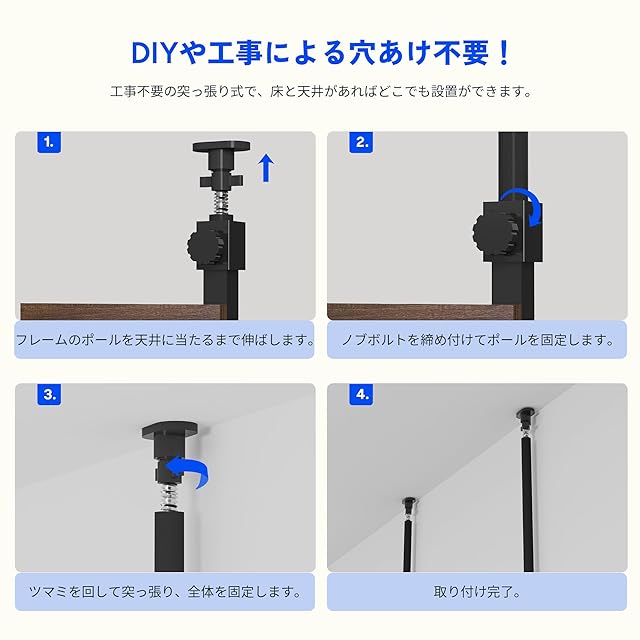 DIYや工事による穴あけ不要！

工事不要の突っ張り式で、床と天井があればどこでも設置ができます。

1.

フレームのポールを天井に当たるまで伸ばします。

2.

ノブボルトを締め付けてポールを固定します。

3.

ツマミを回して突っ張り、全体を固定します。

4.

取り付け完了。