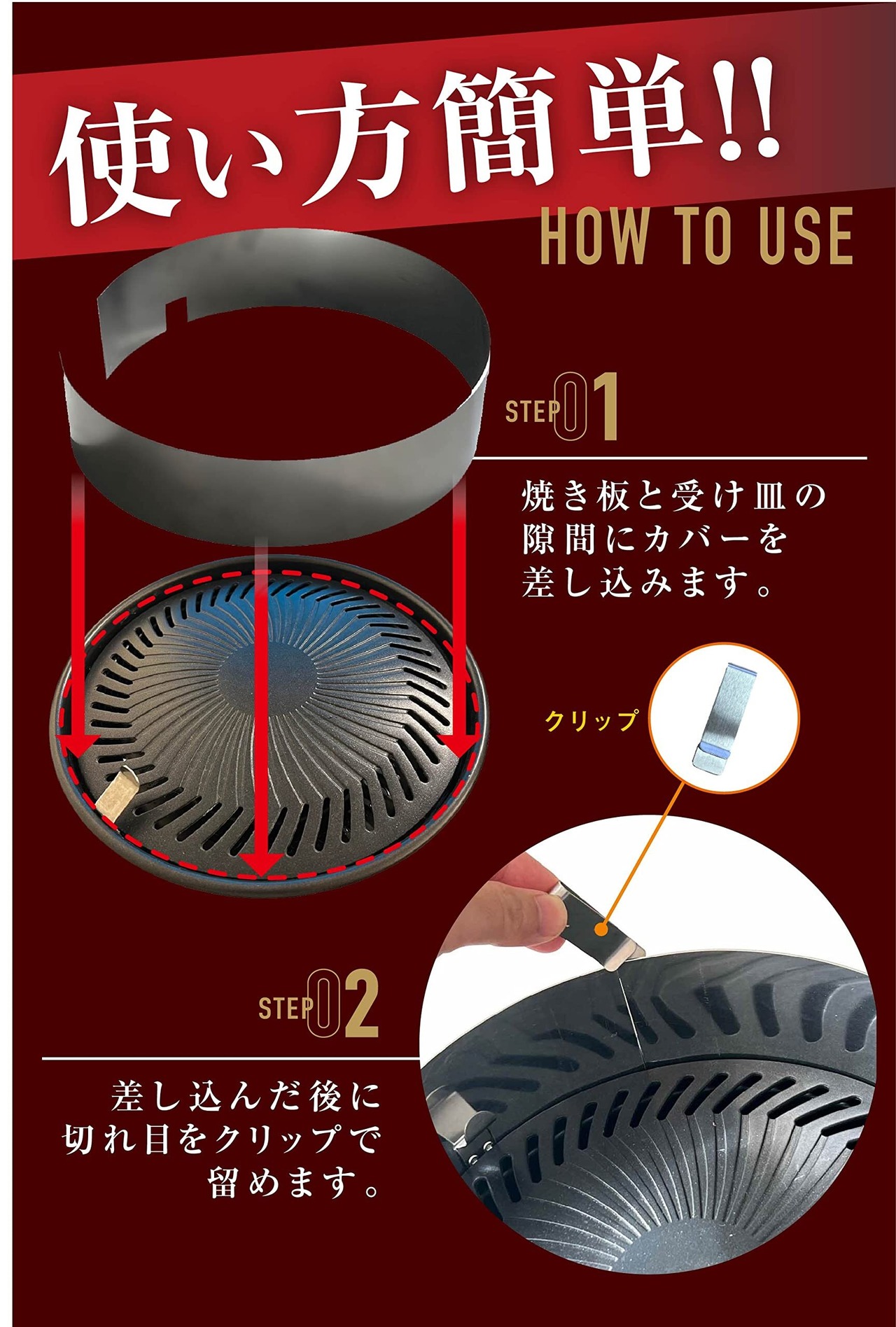 使い方簡単!!
HOW TO USE

STEP01

焼き板と受け皿の隙間にカバーを差し込みます。

クリップ

STEP02

差し込んだ後に切れ目をクリップで留めます。