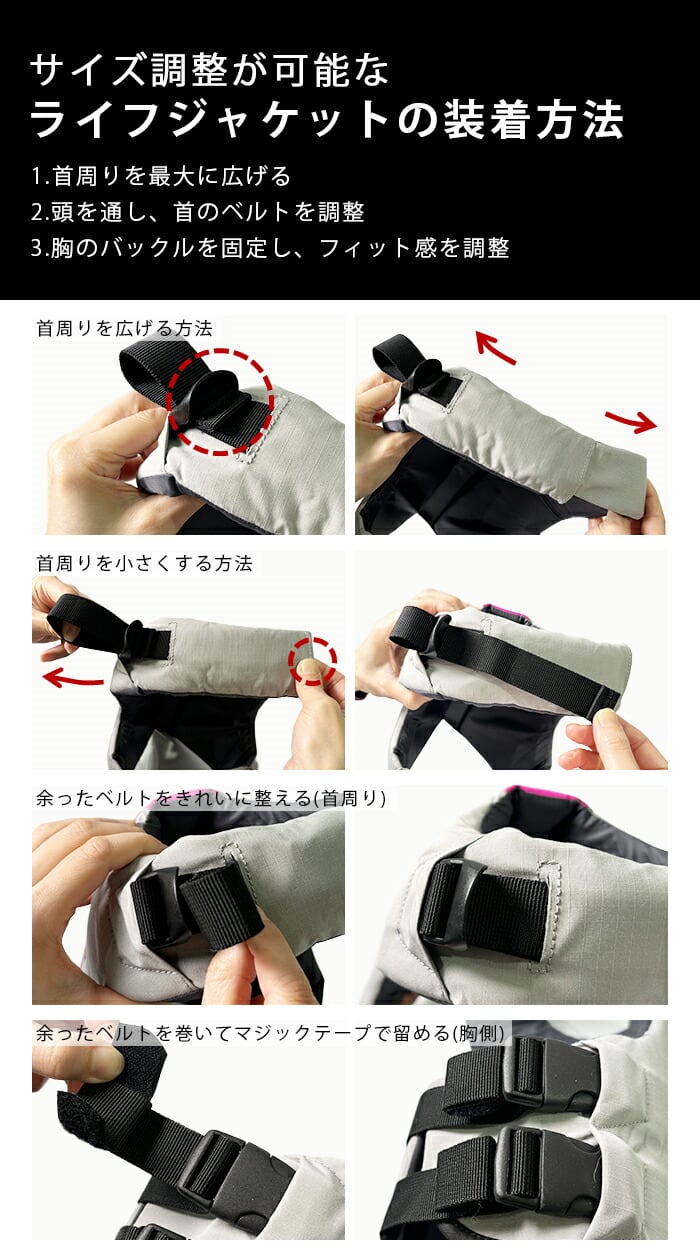 サイズ調整が可能な
ライフジャケットの装着方法

1.首周りを最大に広げる
2.頭を通し、首のベルトを調整
3.胸のバックルを固定し、フィット感を調整

首周りを広げる方法

首周りを小さくする方法

余ったベルトをきれいに整える(首周り)

余ったベルトを巻いてマジックテープで留める(胸側)