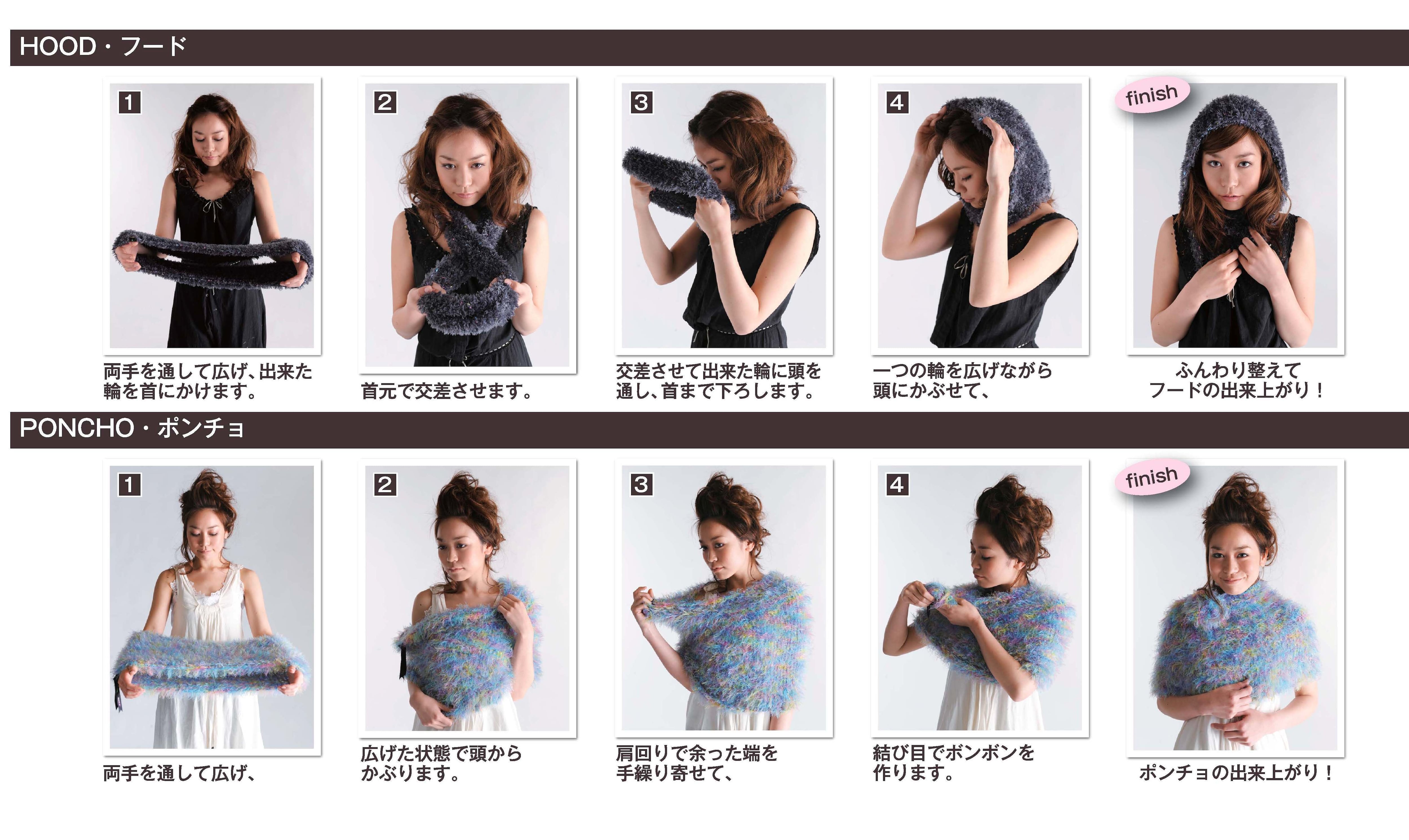 HOOD・フード

1
両手を通して広げ、出来た輪を首にかけます。

2
首元で交差させます。

3
交差させて出来た輪に頭を通し、首まで下ろします。

4
一つの輪を広げながら頭にかぶせて、

finish
ふんわり整えてフードの出来上がり！

PONCHO・ポンチョ

1
両手を通して広げ、

2
広げた状態で頭からかぶります。

3
肩回りで余った端を手繰り寄せて、

4
結び目でボンボンを作ります。

finish
ポンチョの出来上がり！