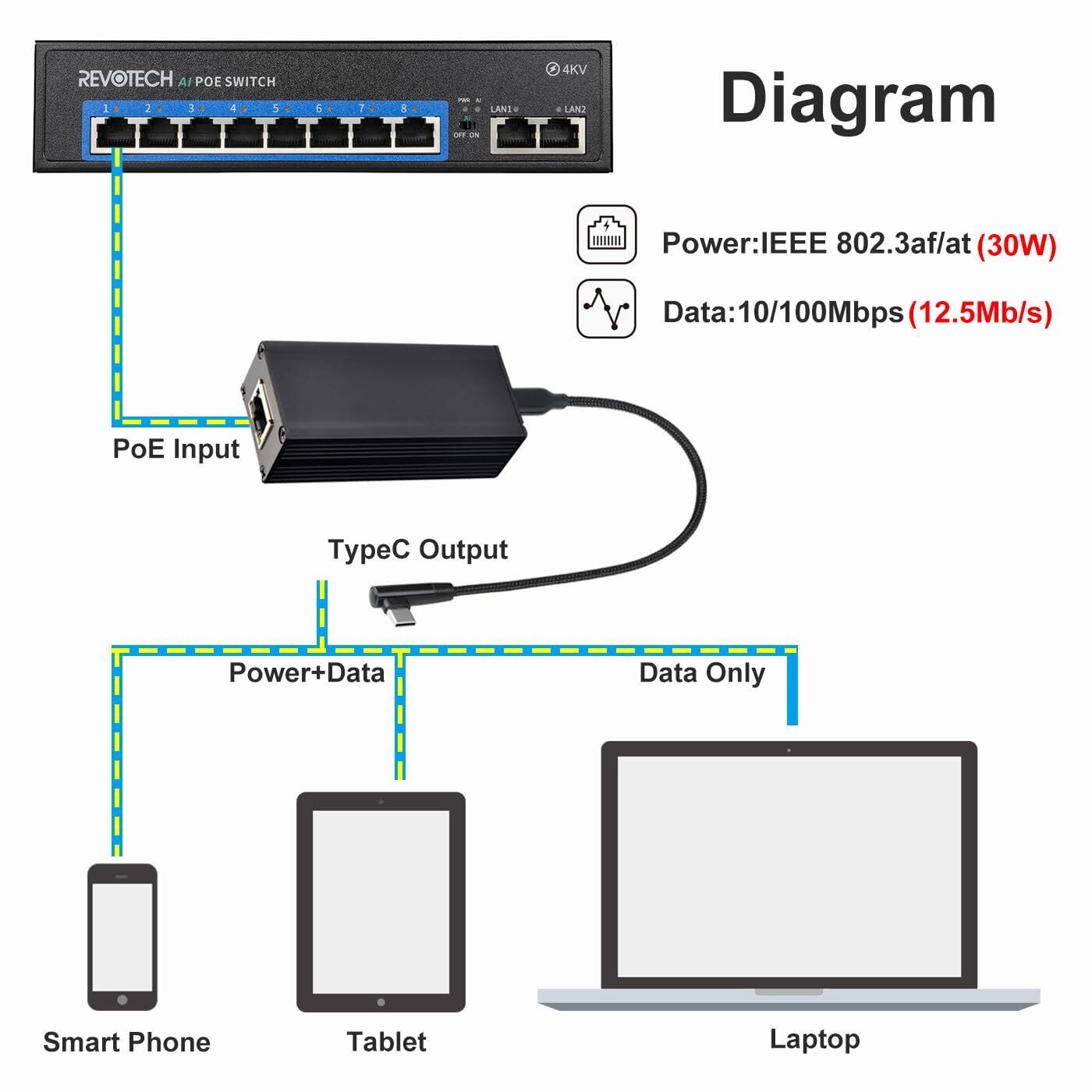 REVOTECH AI POE SWITCH

4KV

1 2 3 4 5 6 7 8

PWR AI

AI

OFF ON

LAN1 LAN2

Diagram

Power:IEEE 802.3af/at (30W)

Data:10/100Mbps (12.5Mb/s)

PoE Input

TypeC Output

Power+Data

Data Only

Smart Phone

Tablet

Laptop