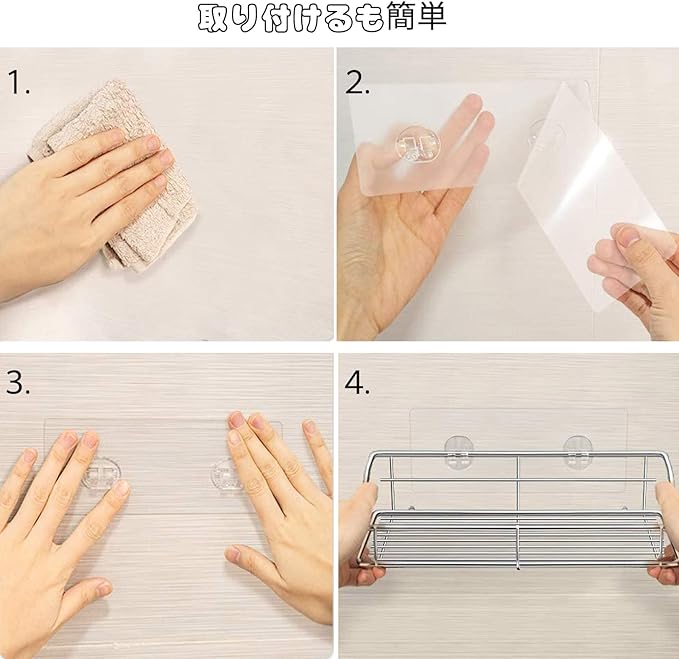 取り付けるも簡単

1.

2.

3.

4.