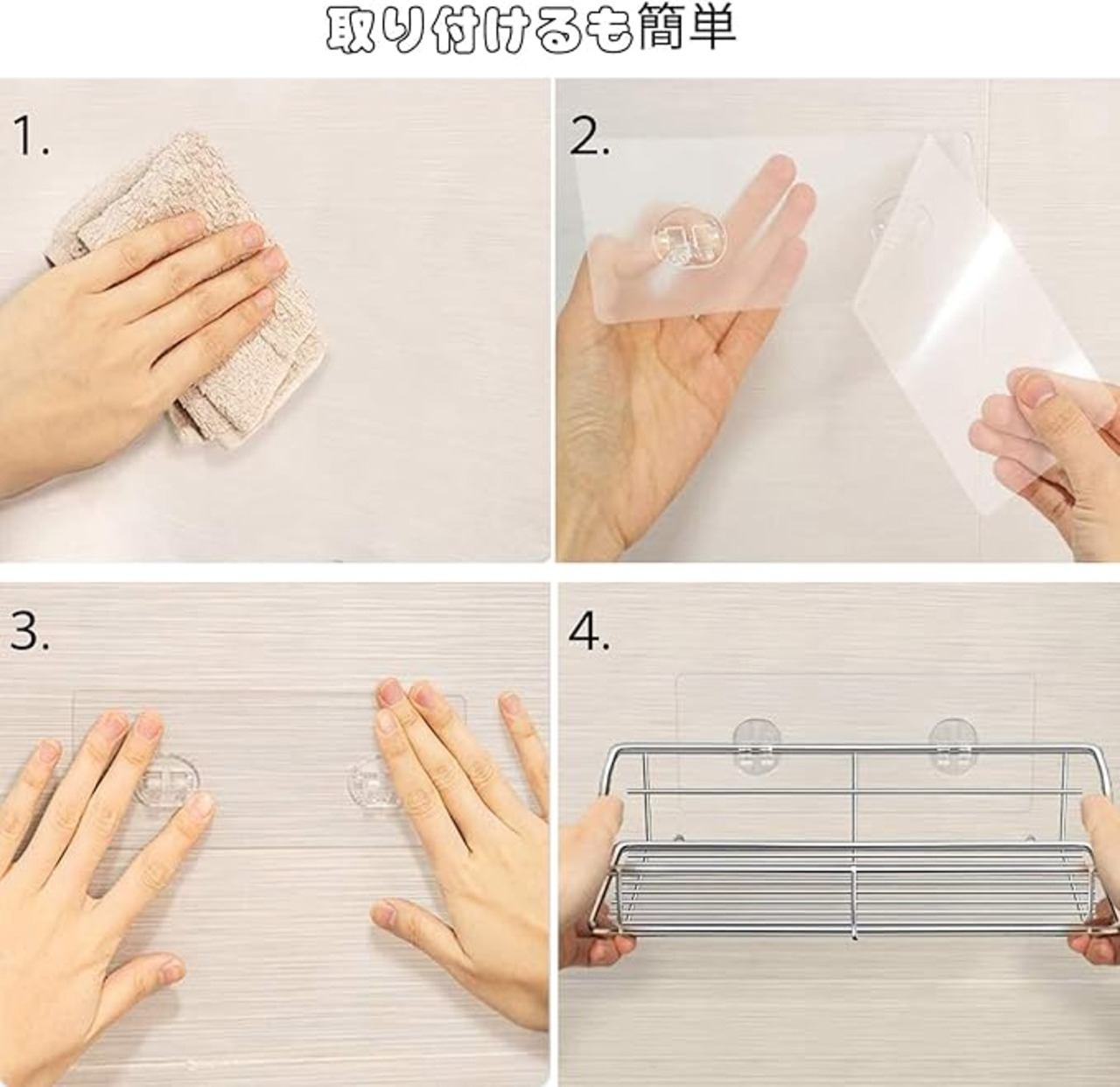 取り付けるも簡単

1.

2.

3.

4.