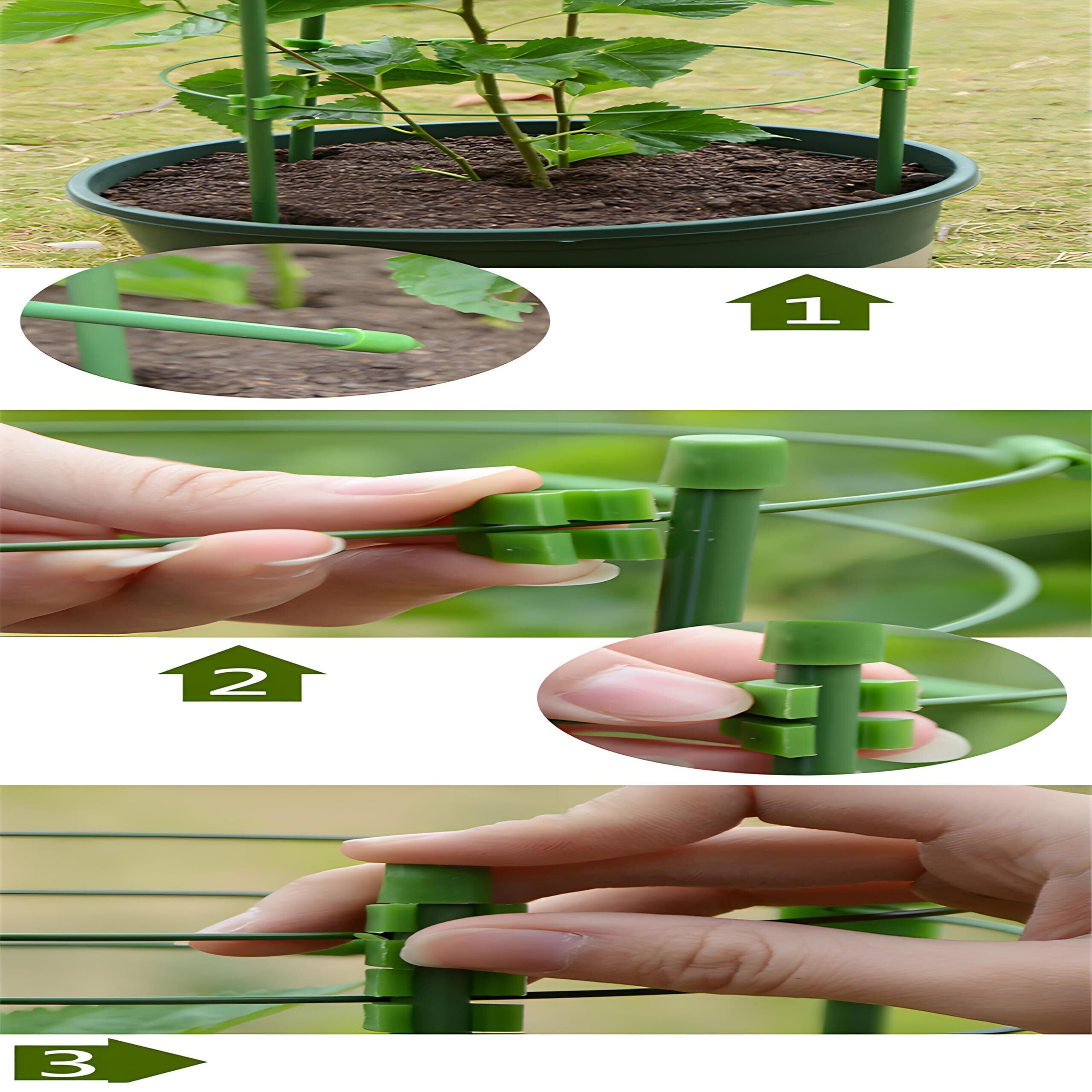 1

2

3