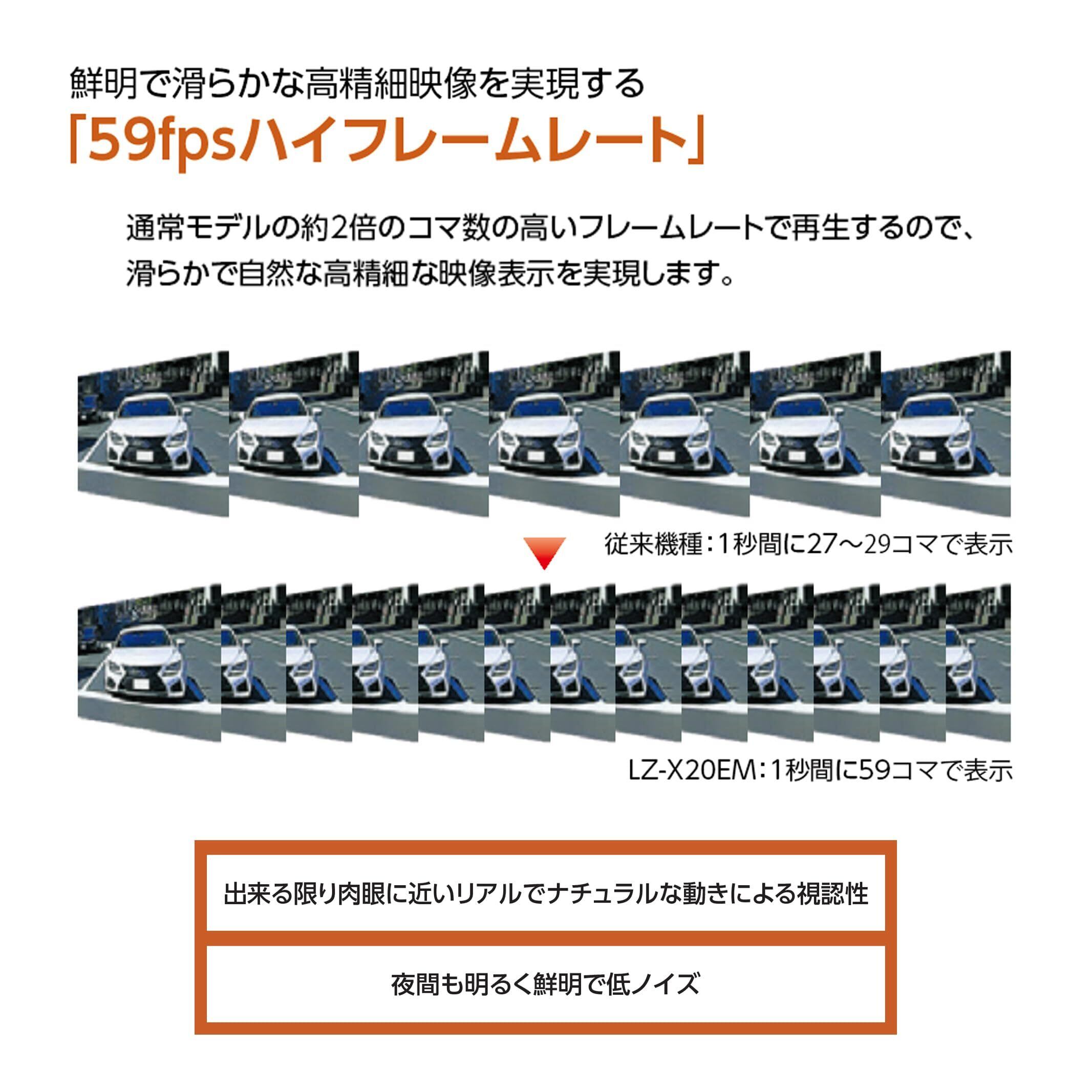 鮮明で滑らかな高精細映像を実現する
「59fpsハイフレームレート」

通常モデルの約2倍のコマ数の高いフレームレートで再生するので、滑らかで自然な高精細な映像表示を実現します。

従来機種：1秒間に27～29コマで表示

LZ-X20EM：1秒間に59コマで表示

出来る限り肉眼に近いリアルでナチュラルな動きによる視認性

夜間も明るく鮮明で低ノイズ