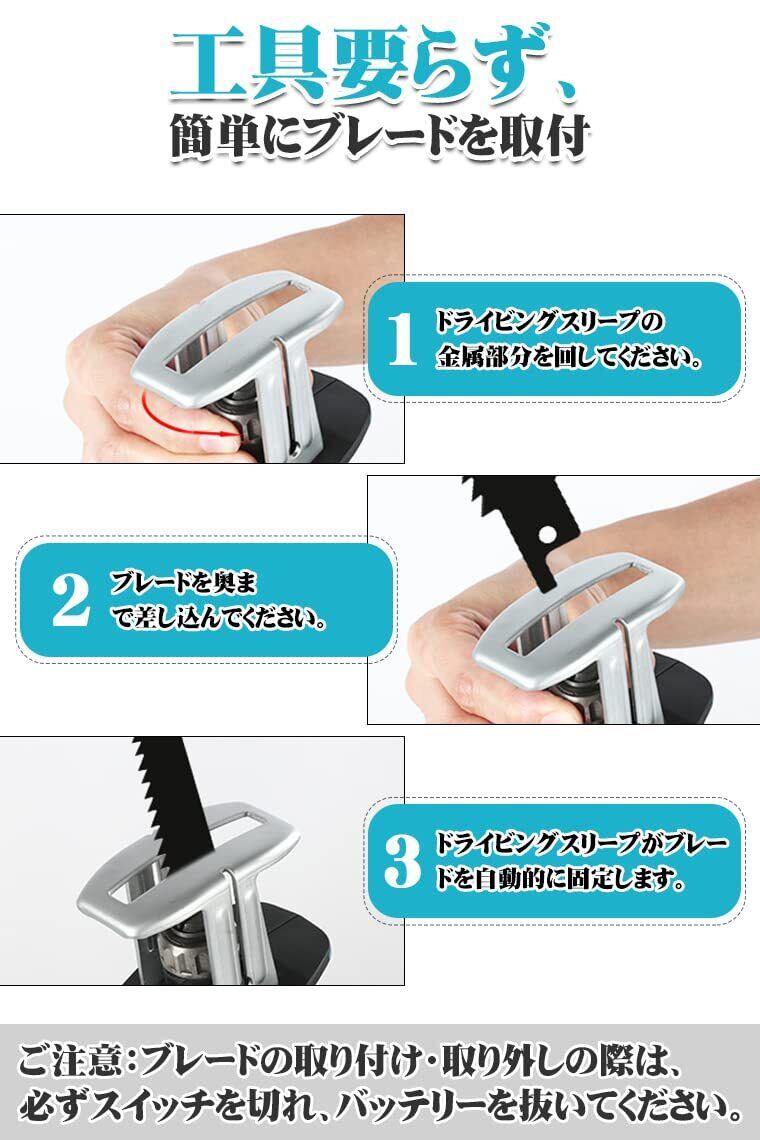 工具要らず、
簡単にブレードを取付

1 ドライビングスリープの金属部分を回してください。

2 ブレードを奥まで差し込んでください。

3 ドライビングスリープがブレードを自動的に固定します。

ご注意：ブレードの取り付け・取り外しの際は、必ずスイッチを切れ、バッテリーを抜いてください。