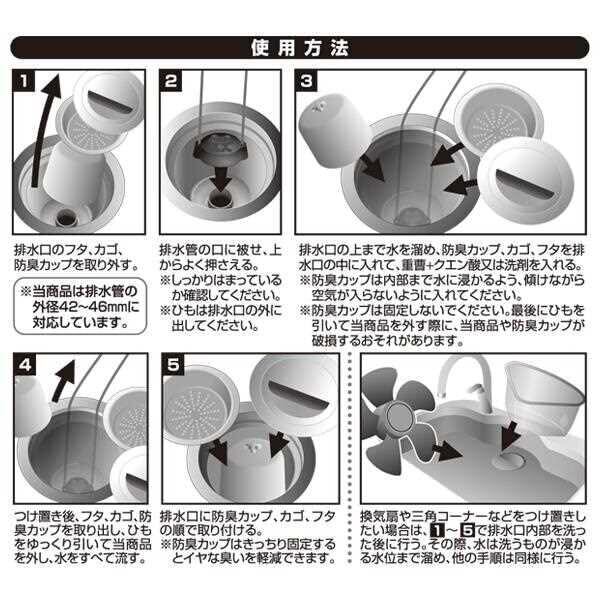 使用方法

1

排水口のフタ、カゴ、防臭カップを取り外す。

※当商品は排水管の外径42~46㎜に対応しています。

2

排水管の口に被せ、上からよく押さえる。
※しっかりはまっているか確認してください。
※ひもは排水口の外に出してください。

3

排水口の上まで水を溜め、防臭カップ、カゴ、フタを排水口の中に入れて、重曹+クエン酸又は洗剤を入れる。
※防臭カップは内部まで水に浸かるよう、傾けながら空気が入らないように入れてください。
※防臭カップは固定しないでください。最後にひもを引いて当商品を外す際に、当商品や防臭カップが破損するおそれがあります。

4

つけ置き後、フタ、カゴ、防臭カップを取り出し、ひもをゆっくり引いて当商品を外し、水をすべて流す。

5

排水口に防臭カップ、カゴ、フタの順で取り付ける。
※防臭カップはきっちり固定するとイヤな臭いを軽減できます。

換気扇や三角コーナーなどをつけ置きしたい場合は、1~5で排水口内部を洗った後に行う。その際、水は洗うものが浸かる水位まで溜め、他の手順は同様に行う。