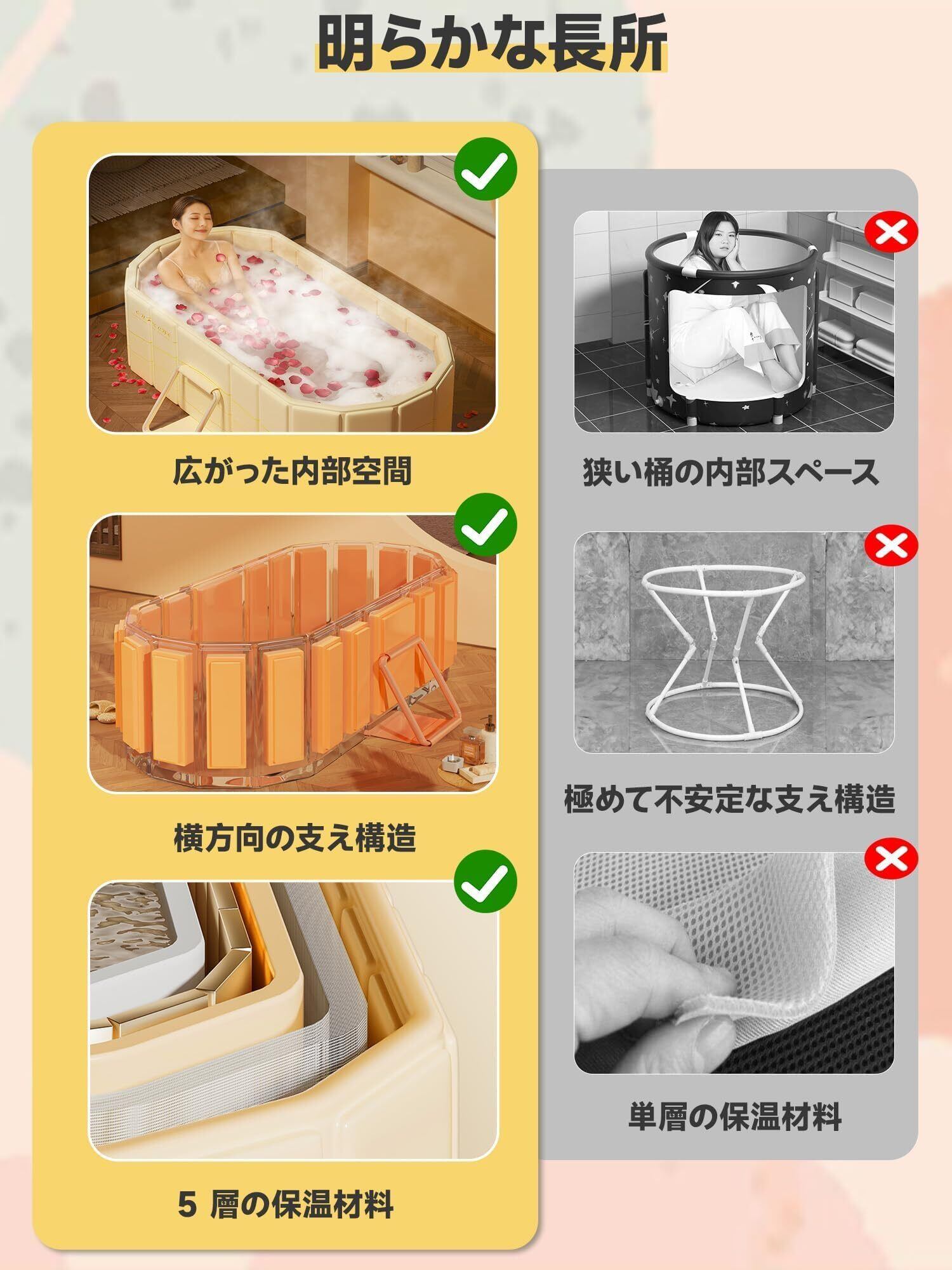 明らかな長所

広がった内部空間

横方向の支え構造

5 層の保温材料

狭い桶の内部スペース

極めて不安定な支え構造

単層の保温材料