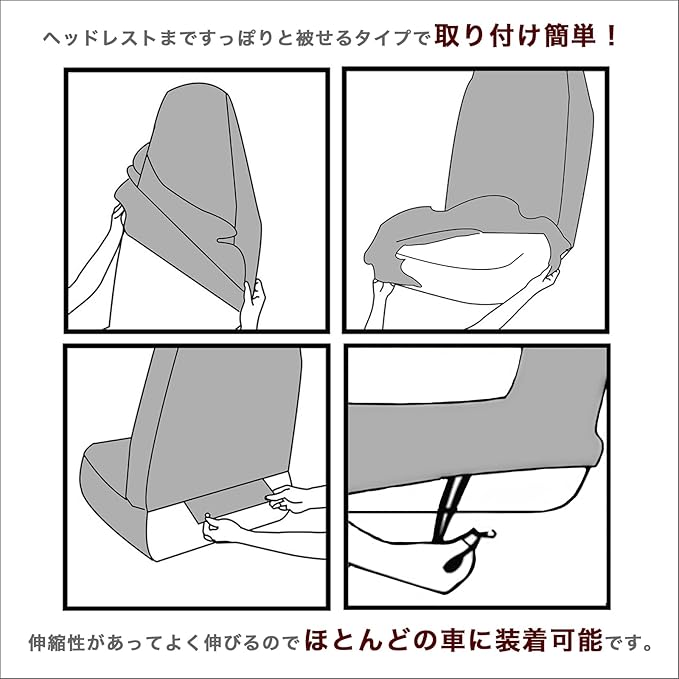 ヘッドレストまですっぽりと被せるタイプで取り付け簡単！

伸縮性があってよく伸びるのでほとんどの車に装着可能です。