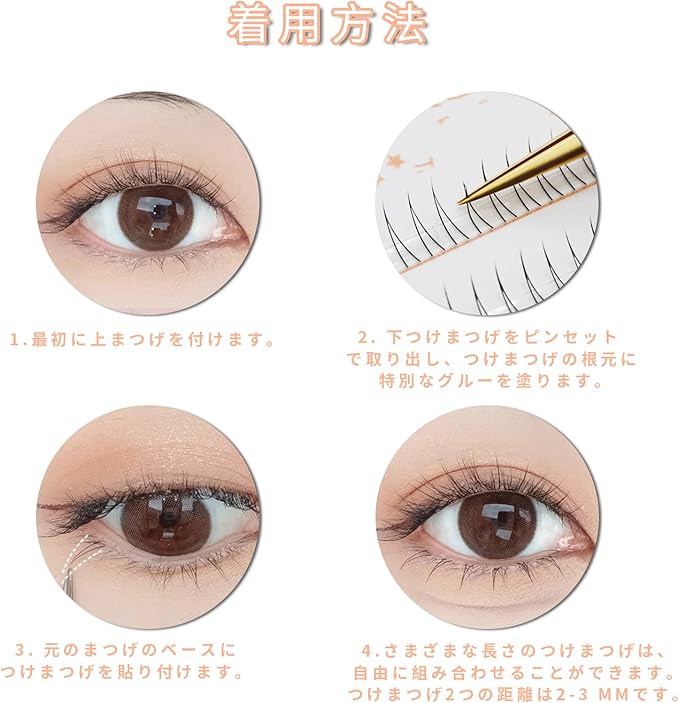 着用方法

1.最初に上まつげを付けます。

2. 下つけまつげをピンセットで取り出し、つけまつげの根元に特別なグルーを塗ります。

3. 元のまつげのベースにつけまつげを貼り付けます。

4.さまざまな長さのつけまつげは、自由に組み合わせることができます。つけまつげ2つの距離は2-3 MMです。