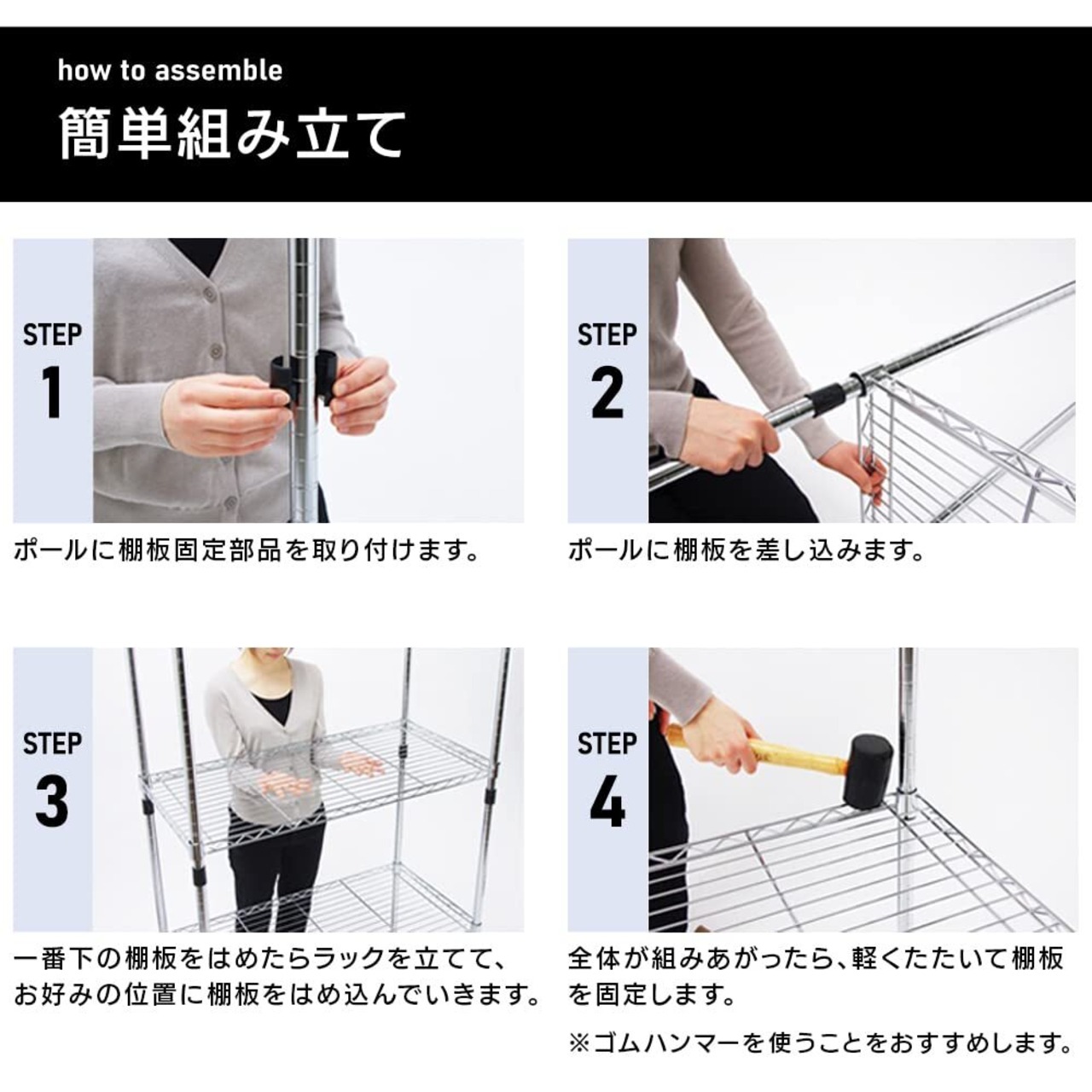 how to assemble

簡単組み立て

STEP
1

ポールに棚板固定部品を取り付けます。

STEP
2

ポールに棚板を差し込みます。

STEP
3

一番下の棚板をはめたらラックを立てて、お好みの位置に棚板をはめ込んでいきます。

STEP
4

全体が組みあがったら、軽くたたいて棚板を固定します。

※ゴムハンマーを使うことをおすすめします。