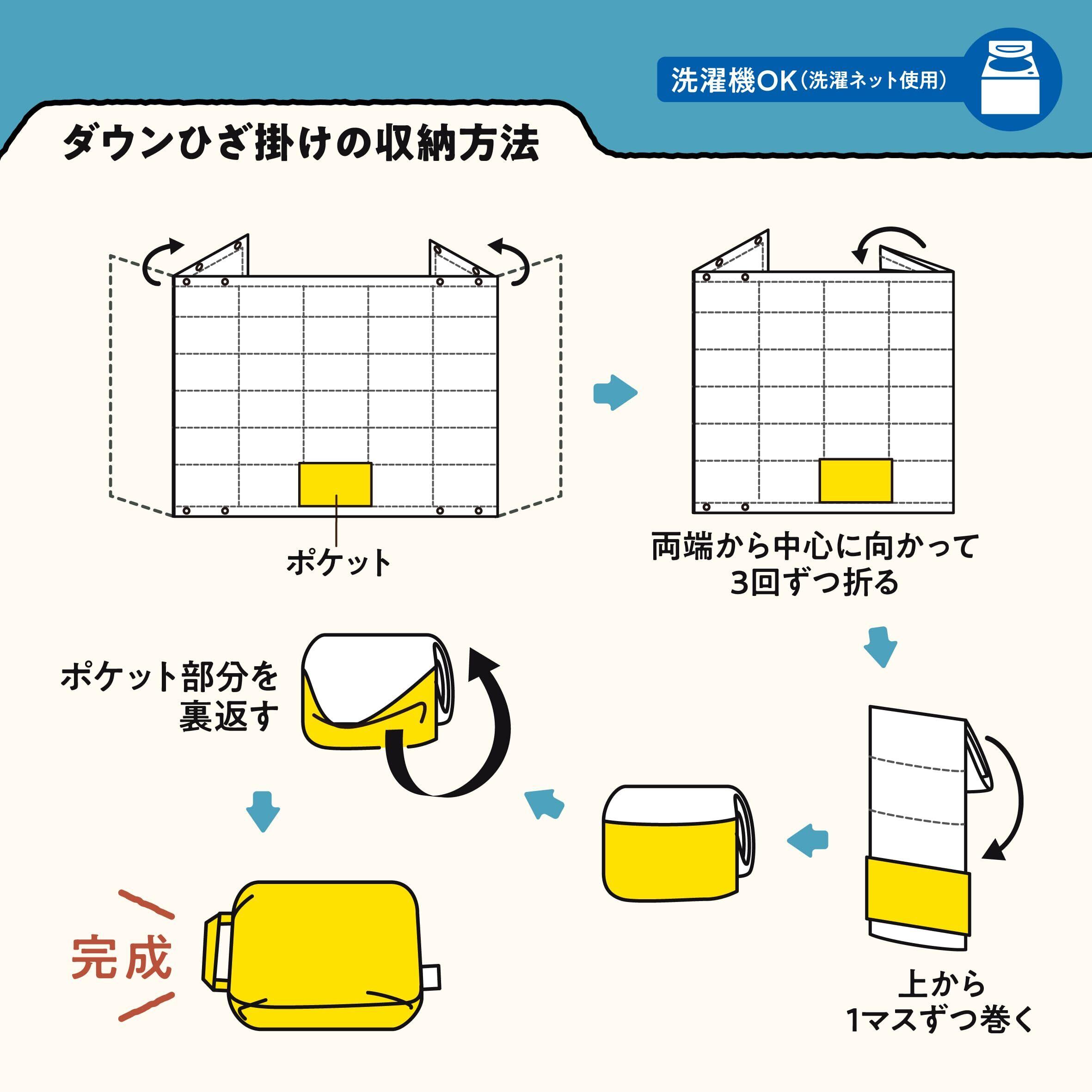 洗濯機OK（洗濯ネット使用）

ダウンひざ掛けの収納方法

ポケット

両端から中心に向かって 3回ずつ折る

上から 1マスずつ巻く

ポケット部分を 裏返す

完成