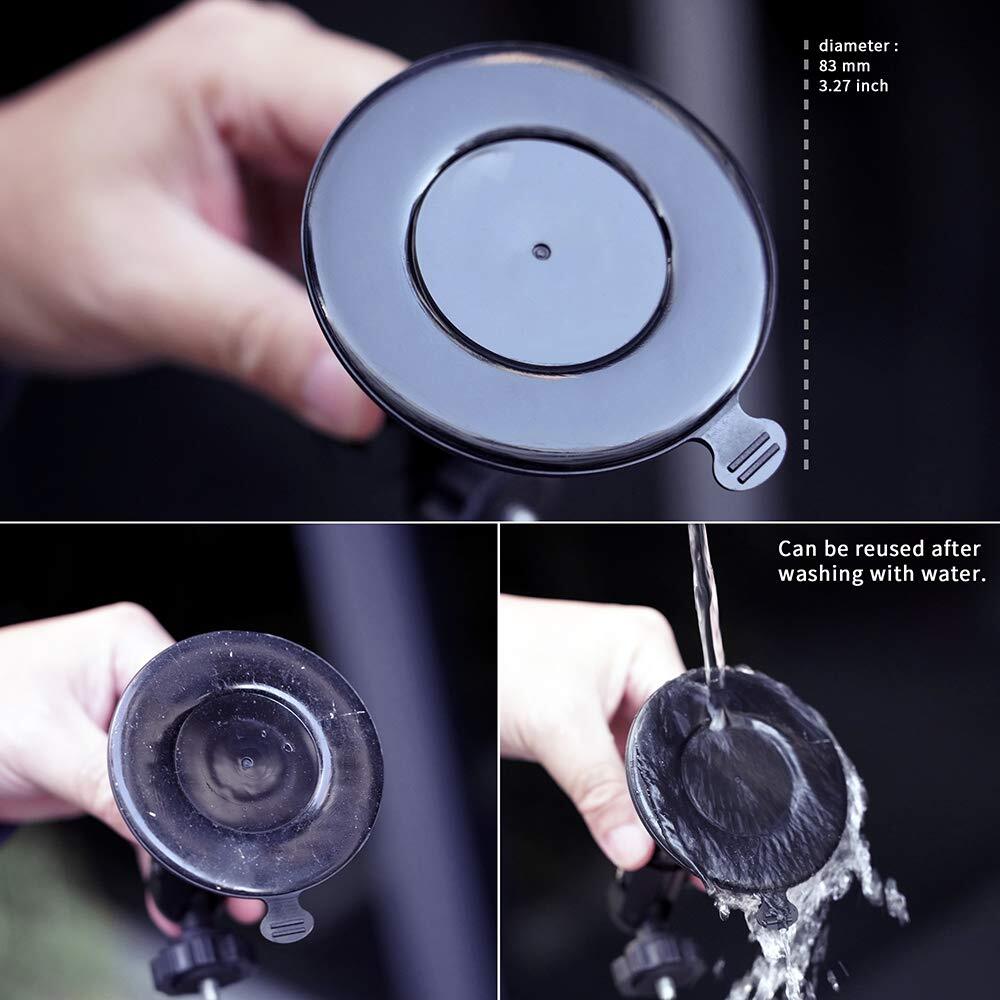 diameter :
83 mm
3.27 inch

Can be reused after washing with water.