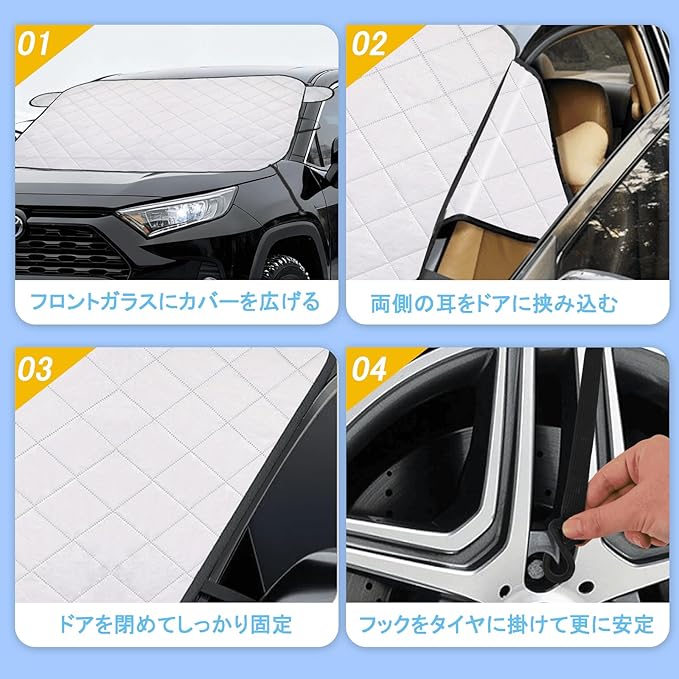 01

フロントガラスにカバーを広げる

02

両側の耳をドアに挟み込む

03

ドアを閉めてしっかり固定

04

フックをタイヤに掛けて更に安定