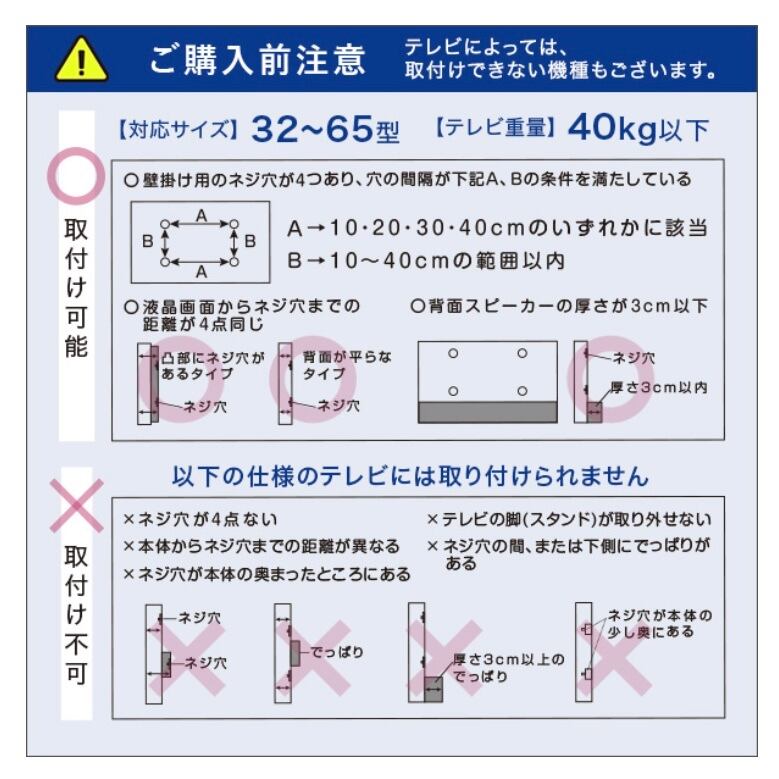 ご購入前注意 テレビによっては、取付けできない機種もございます。

【対応サイズ】32~65型 【テレビ重量】40kg以下

取付け可能

○壁掛け用のネジ穴が4つあり、穴の間隔が下記A、Bの条件を満たしている

A B B A

A→10・20・30・40cmのいずれかに該当
B→10~40cmの範囲以内

○液晶画面からネジ穴までの距離が4点同じ

凸部にネジ穴があるタイプ
ネジ穴

背面が平らなタイプ
ネジ穴

○背面スピーカーの厚さが3cm以下

ネジ穴
厚さ3cm以内

以下の仕様のテレビには取り付けられません

取付け不可

×ネジ穴が4点ない
×本体からネジ穴までの距離が異なる
×ネジ穴が本体の奥まったところにある
×テレビの脚(スタンド)が取り外せない
×ネジ穴の間、または下側にでっぱりがある

ネジ穴
ネジ穴
でっぱり
厚さ3cm以上のでっぱり
ネジ穴が本体の少し奥にある