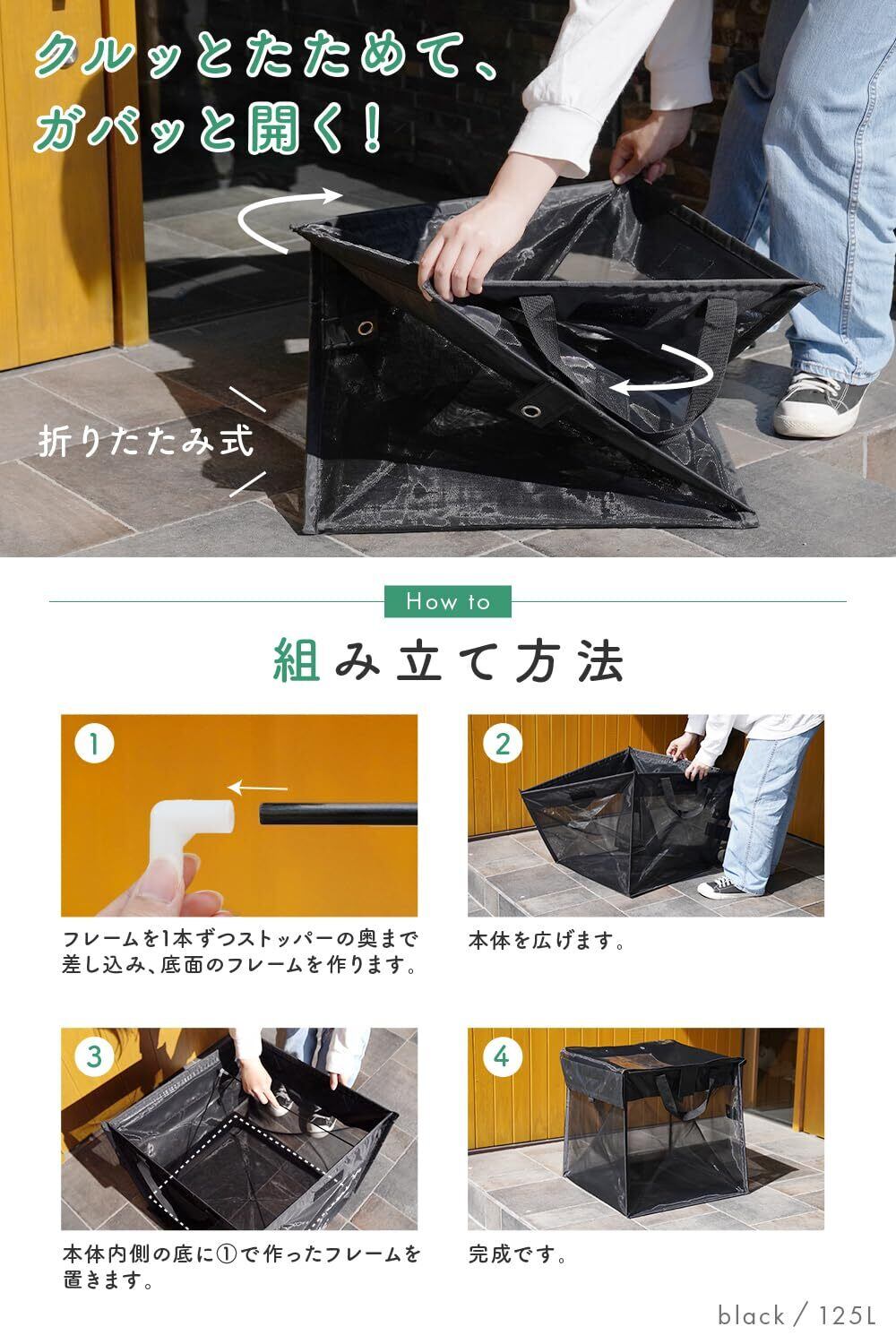 クルッとたためて、
ガバッと開く！

折りたたみ式

How to

組み立て方法

1

フレームを1本ずつストッパーの奥まで差し込み、底面のフレームを作ります。

2

本体を広げます。

3

本体内側の底に①で作ったフレームを置きます。

4

完成です。

black / 125L