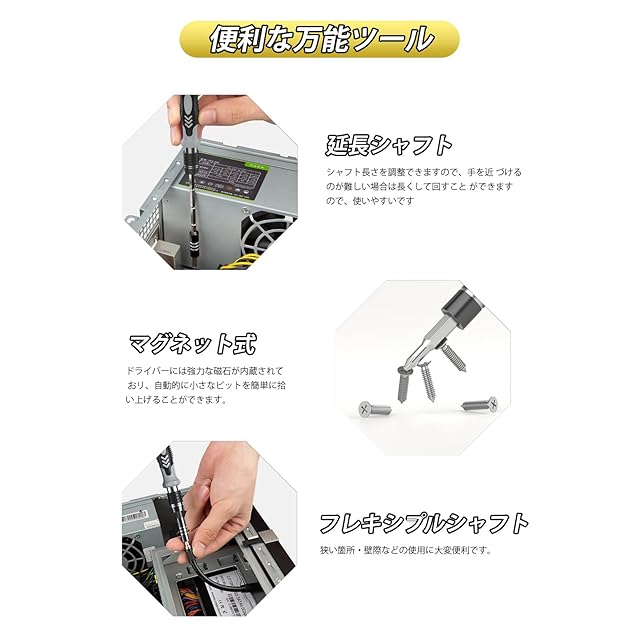 便利な万能ツール

延長シャフト

シャフト長さを調整できますので、手を近 づけるのが難しい場合は長くして回すこと ができますので、使いやすいです

マグネット式

ドライバーには強力な磁石が内蔵されており、自動的に小さなビットを簡単に拾い上げることができます。

フレキシブルシャフト

狭い箇所・壁際などの使用に大変便利です。