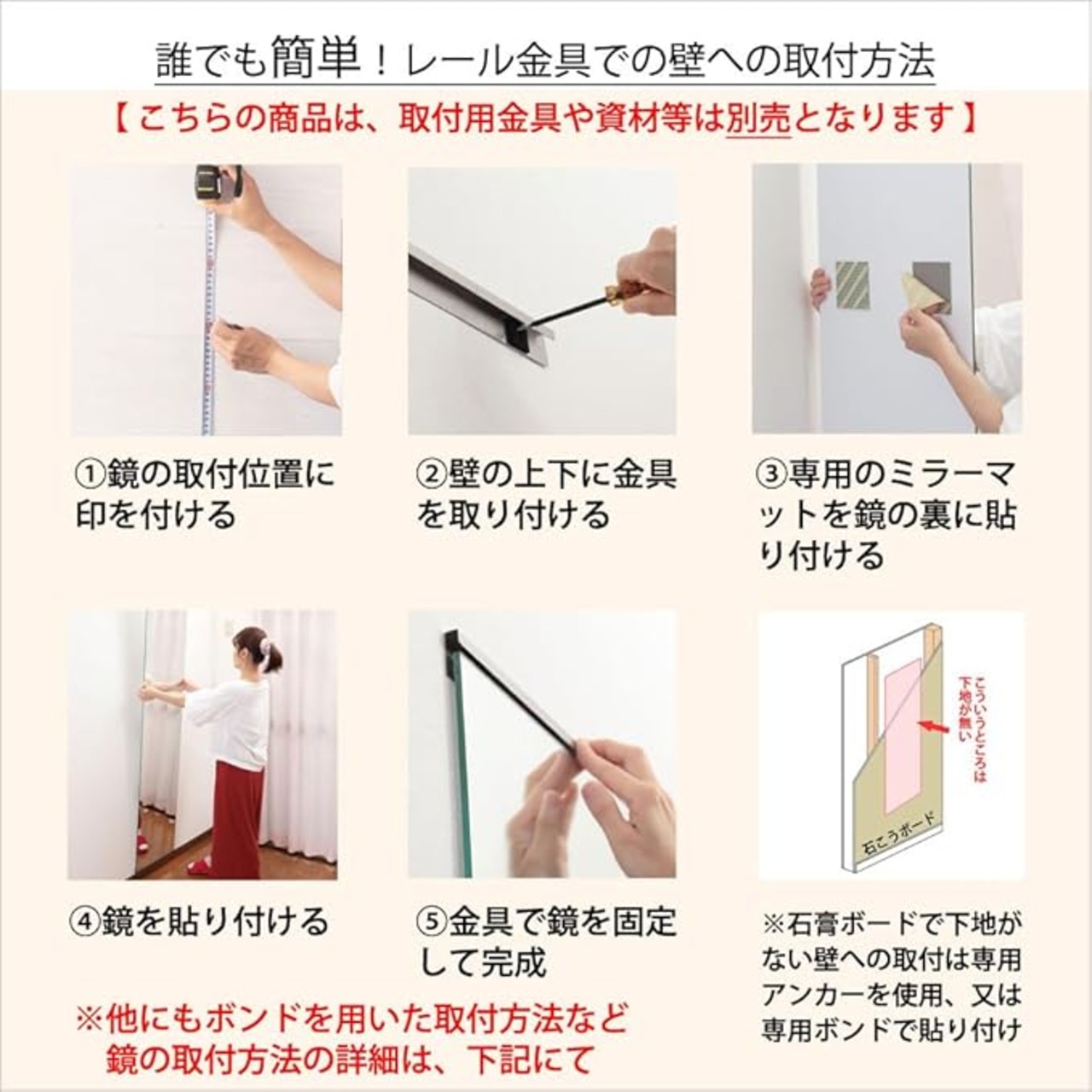 誰でも簡単！レール金具での壁への取付方法

【こちらの商品は、取付用金具や資材等は別売となります】

①鏡の取付位置に印を付ける

②壁の上下に金具を取り付ける

③専用のミラーマットを鏡の裏に貼り付ける

④鏡を貼り付ける

⑤金具で鏡を固定して完成

こういうところは下地が無い

石こうボード

※石膏ボードで下地がない壁への取付は専用アンカーを使用、又は専用ボンドで貼り付け

※他にもボンドを用いた取付方法など鏡の取付方法の詳細は、下記にて