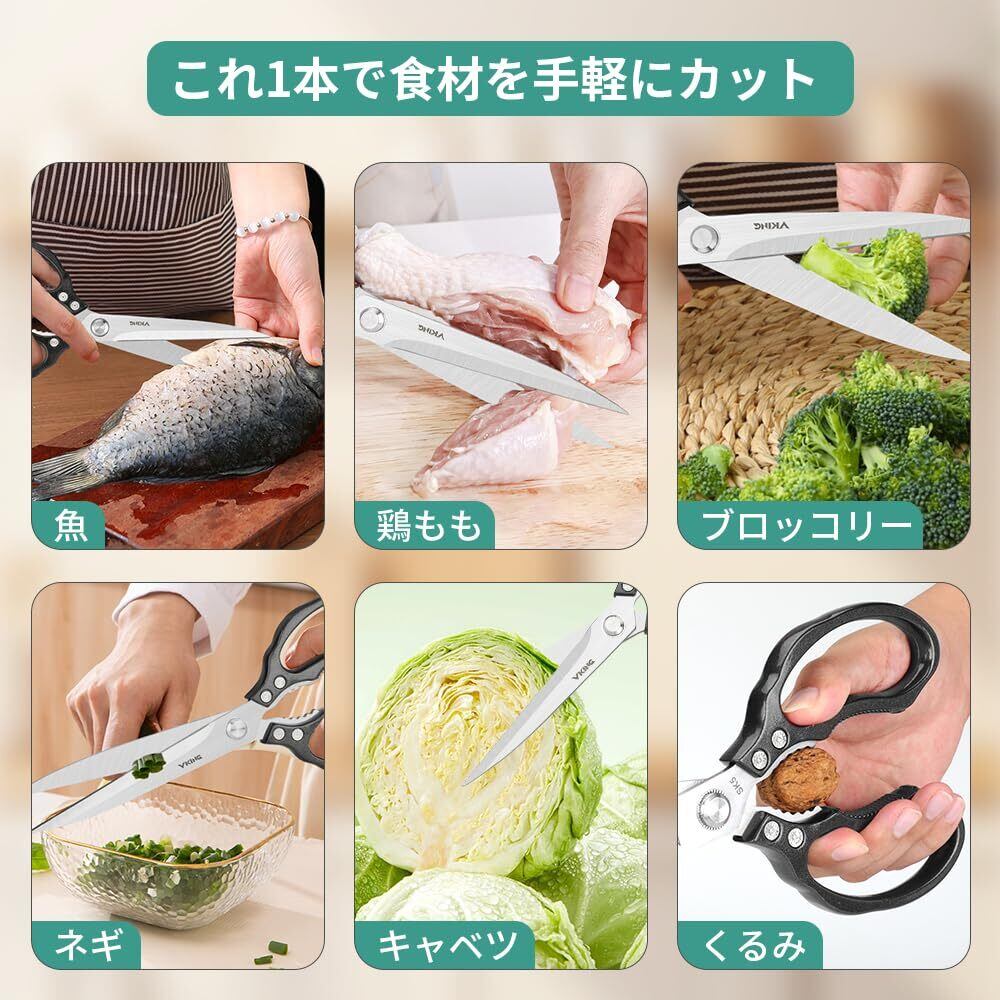 これ1本で食材を手軽にカット

VKING

魚

VKING

鶏もも

VKING

ブロッコリー

VKING

ネギ

VKING

キャベツ

SK5

くるみ