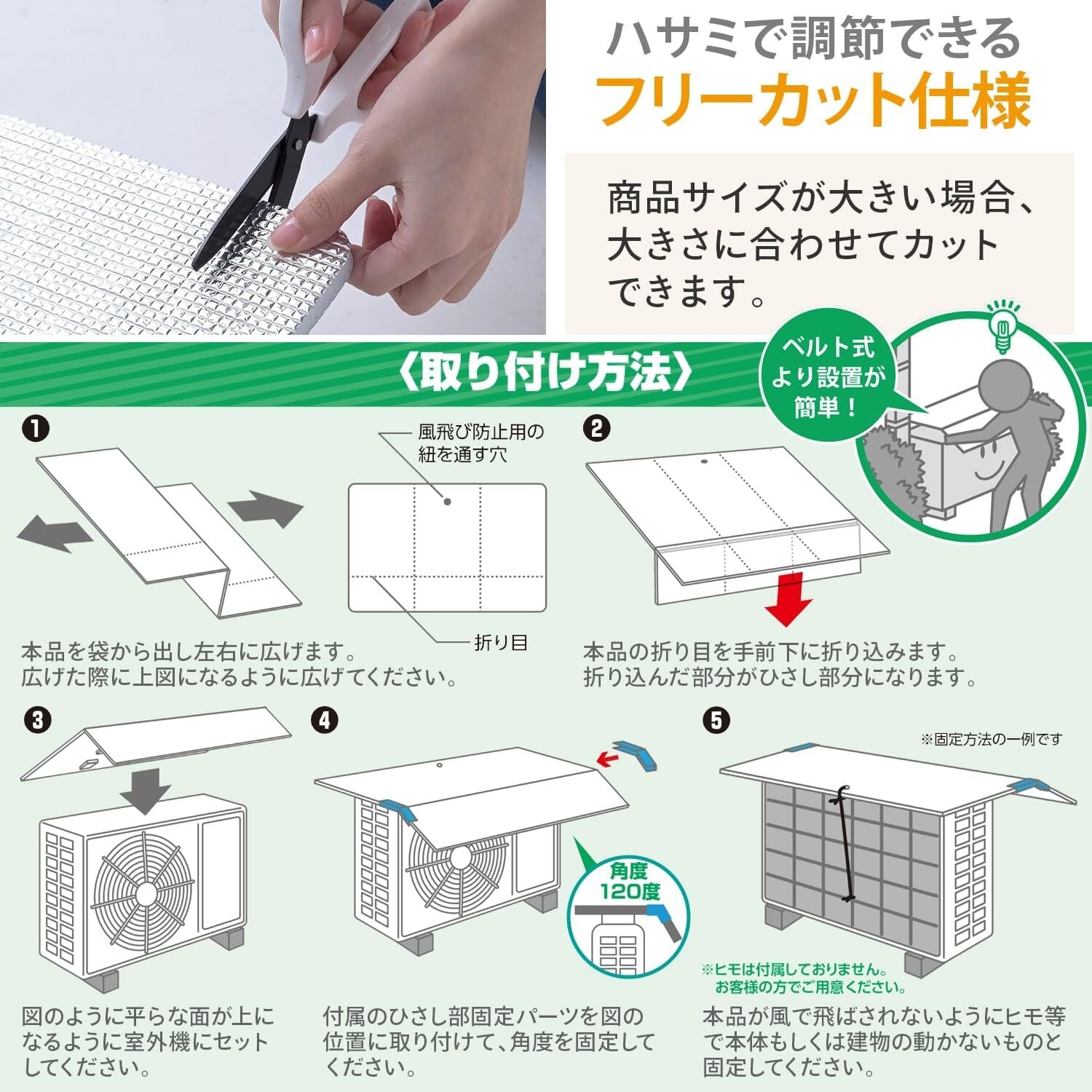 ハサミで調節できる
フリーカット仕様

商品サイズが大きい場合、大きさに合わせてカットできます。

〈取り付け方法〉

ベルト式より設置が簡単！

❶

風飛び防止用の紐を通す穴

折り目

本品を袋から出し左右に広げます。
広げた際に上図になるように広げてください。

❷

本品の折り目を手前下に折り込みます。
折り込んだ部分がひさし部分になります。

❸

図のように平らな面が上になるように室外機にセットしてください。

❹

角度120度

付属のひさし部固定パーツを図の位置に取り付けて、角度を固定してください。

❺

※固定方法の一例です

※ヒモは付属しておりません。
お客様の方でご用意ください。

本品が風で飛ばされないようにヒモ等で本体もしくは建物の動かないものと固定してください。