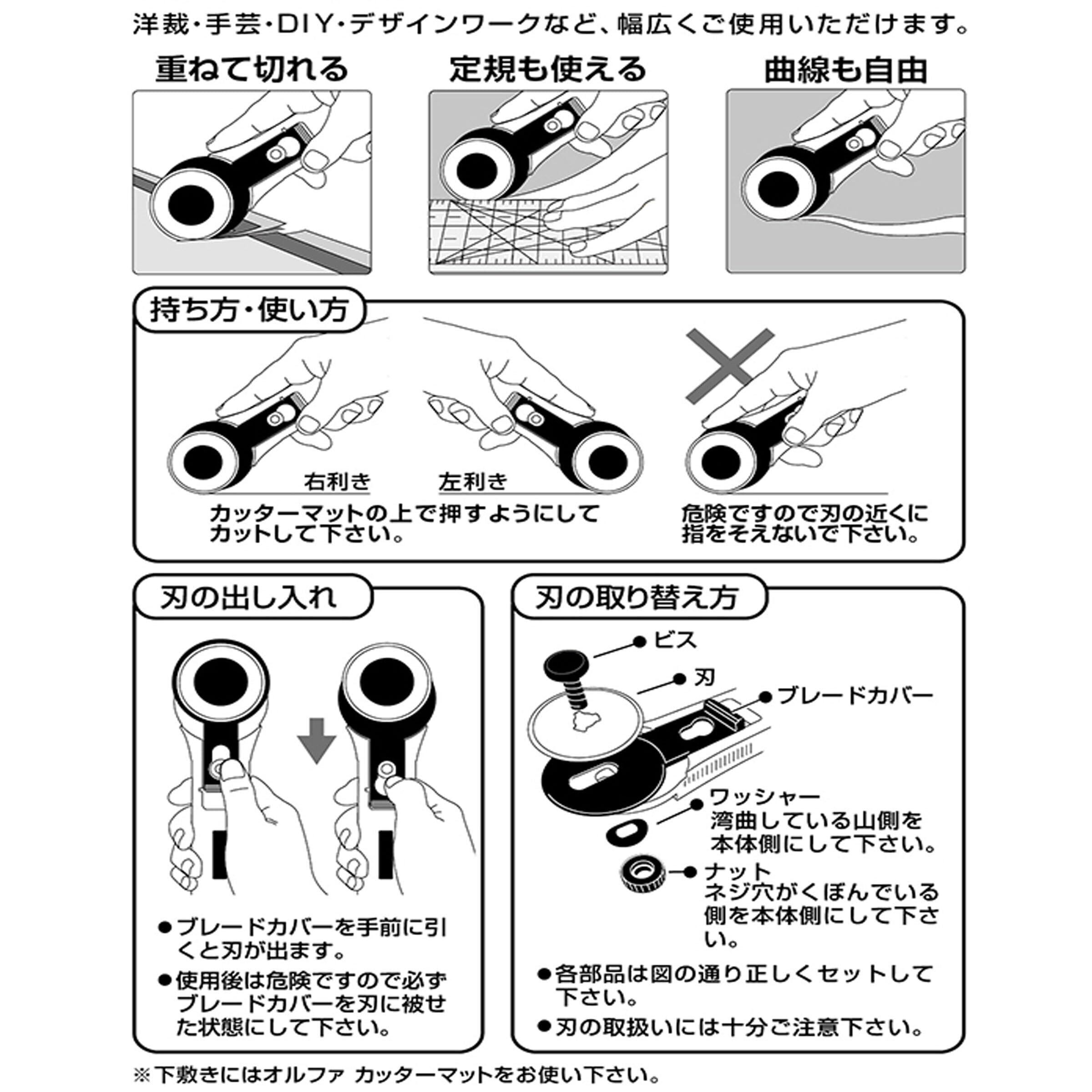 洋裁・手芸・DIY・デザインワークなど、幅広くご使用いただけます。

重ねて切れる

定規も使える

曲線も自由

持ち方・使い方

右利き

左利き

カッターマットの上で押すようにしてカットして下さい。

危険ですので刃の近くに指をそえないで下さい。

刃の出し入れ

●ブレードカバーを手前に引くと刃が出ます。

●使用後は危険ですので必ずブレードカバーを刃に被せた状態にして下さい。

刃の取り替え方

ビス

刃

ブレードカバー

ワッシャー
湾曲している山側を本体側にして下さい。

ナット
ネジ穴がくぼんでいる側を本体側にして下さい。

●各部品は図の通り正しくセットして下さい。

●刃の取扱いには十分ご注意下さい。

※下敷きにはオルファ カッターマットをお使い下さい。